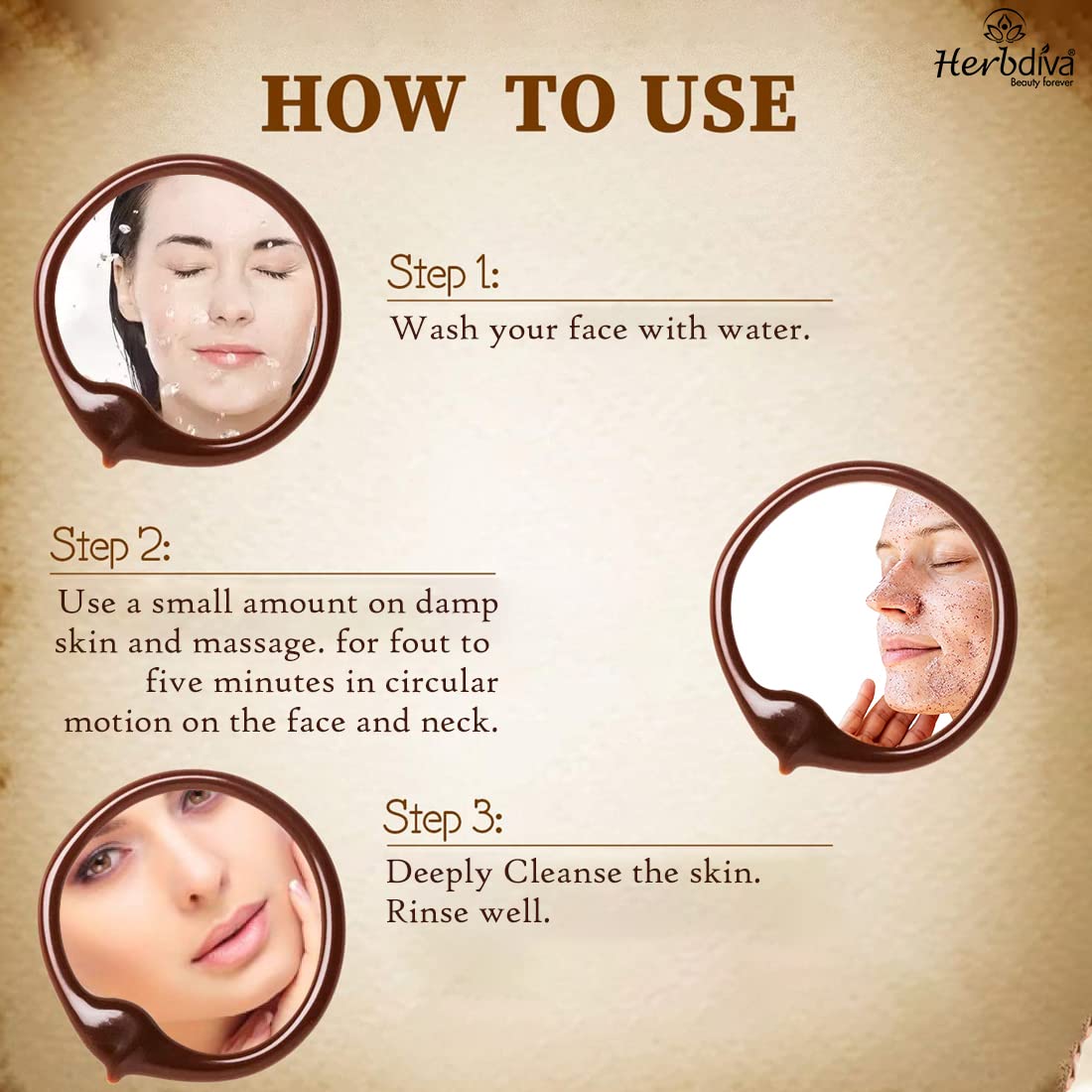 Herbdiva®
Beauty forever

HOW TO USE

Step 1:
Wash your face with water.

Step 2:
Use a small amount on damp skin and massage. for fout to five minutes in circular motion on the face and neck.

Step 3:
Deeply Cleanse the skin. Rinse well.