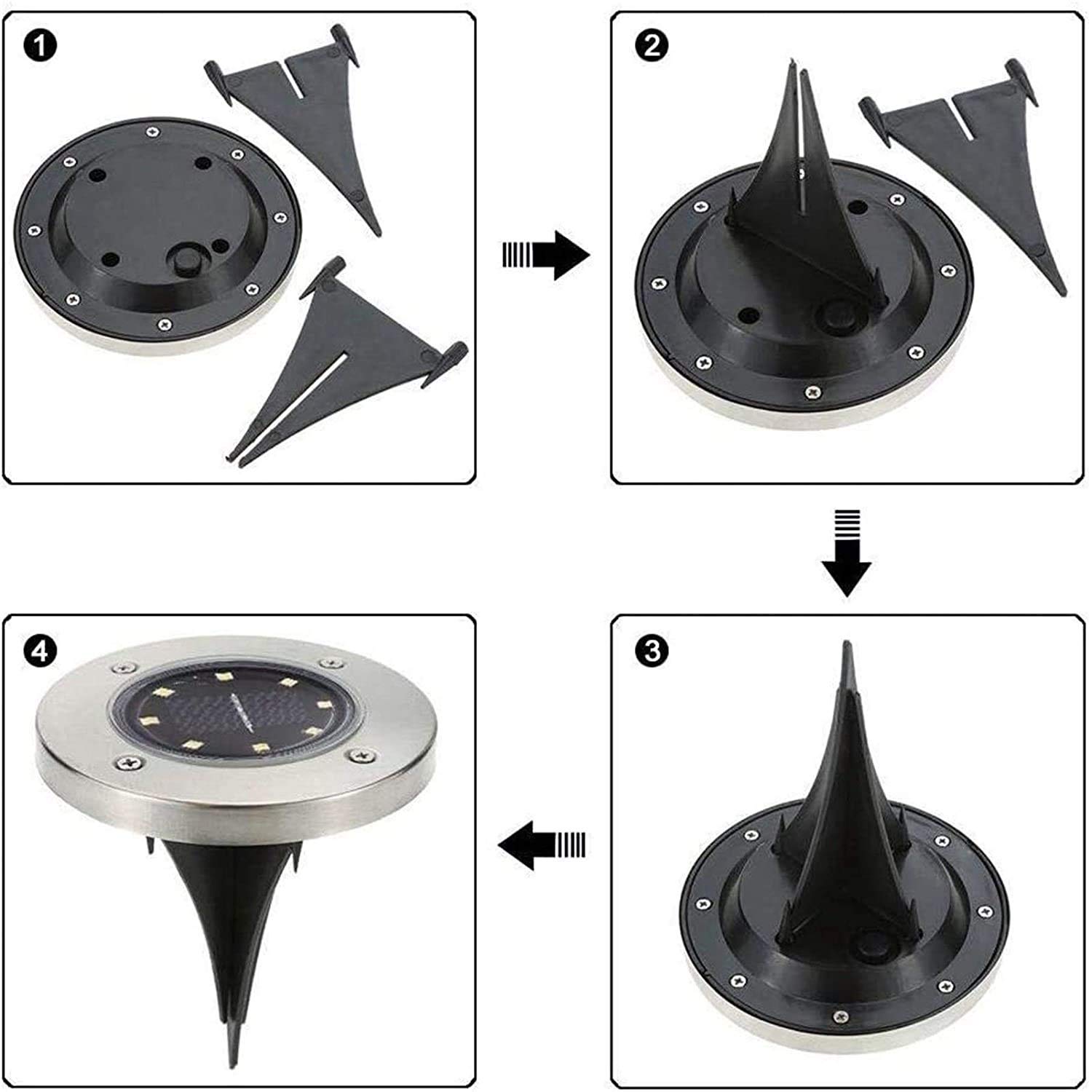 1

2

3

4