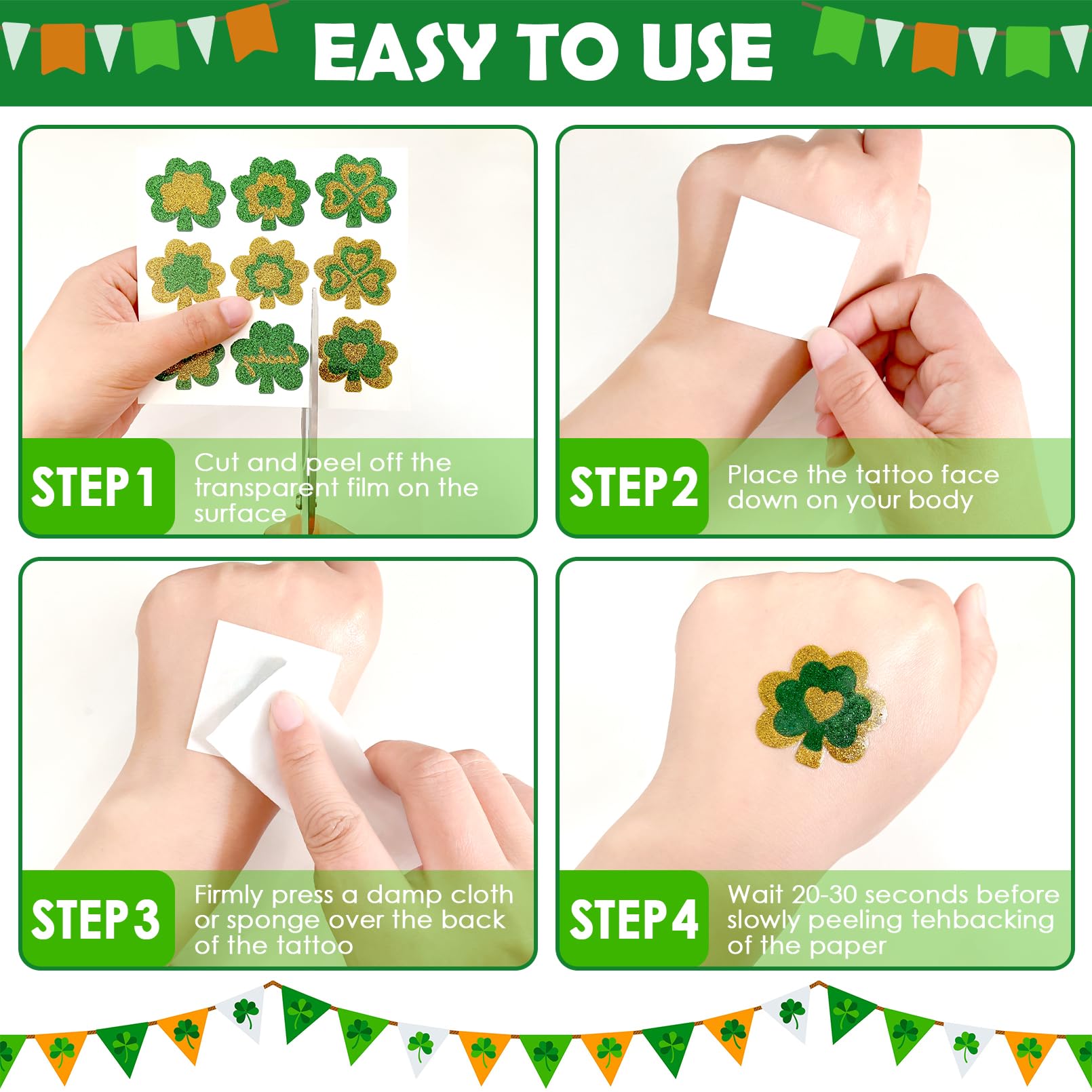 EASY TO USE

STEP 1
Cut and peel off the transparent film on the surface

STEP 2
Place the tattoo face down on your body

STEP 3
Firmly press a damp cloth or sponge over the back of the tattoo

STEP 4
Wait 20-30 seconds before slowly peeling tehbacking of the paper