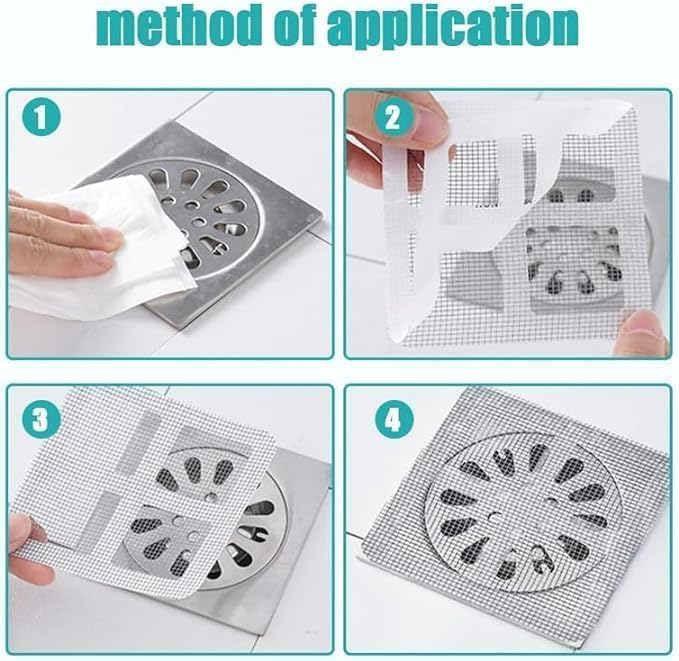 method of application

1

2

3

4