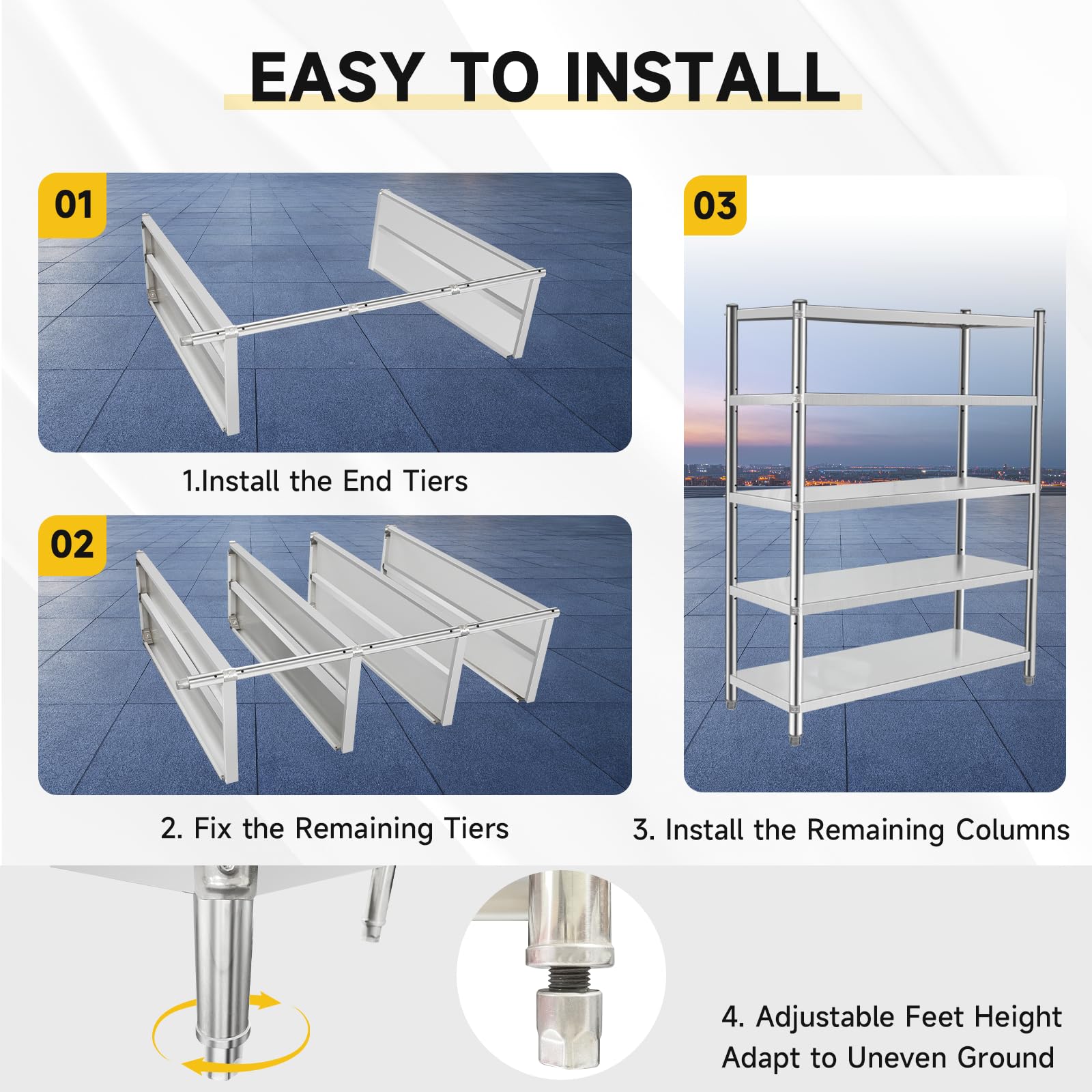 EASY TO INSTALL

01

1.Install the End Tiers

02

2. Fix the Remaining Tiers

03

3. Install the Remaining Columns

4. Adjustable Feet Height
Adapt to Uneven Ground