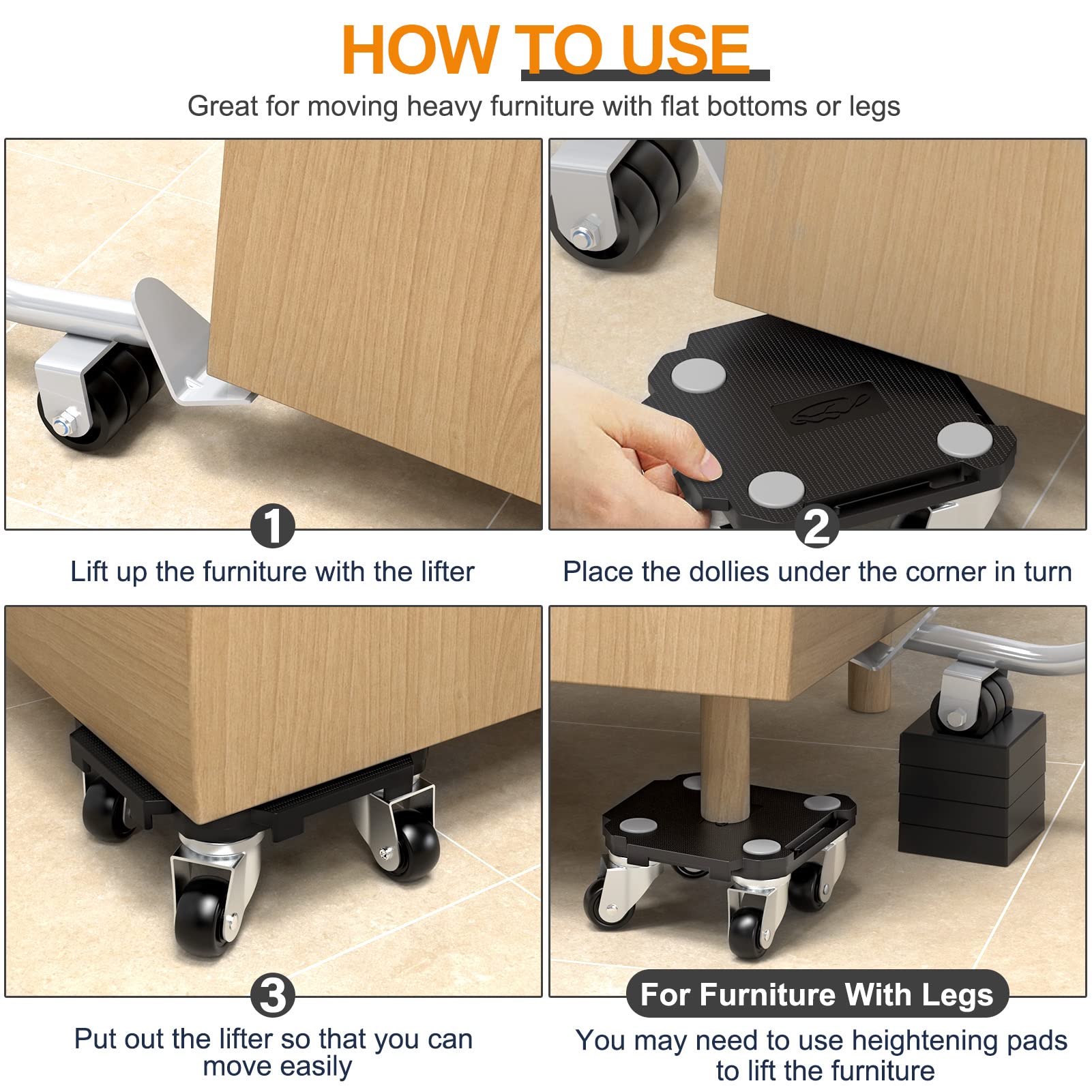 HOW TO USE

Great for moving heavy furniture with flat bottoms or legs

1

Lift up the furniture with the lifter

2

Place the dollies under the corner in turn

3

Put out the lifter so that you can move easily

For Furniture With Legs

You may need to use heightening pads to lift the furniture