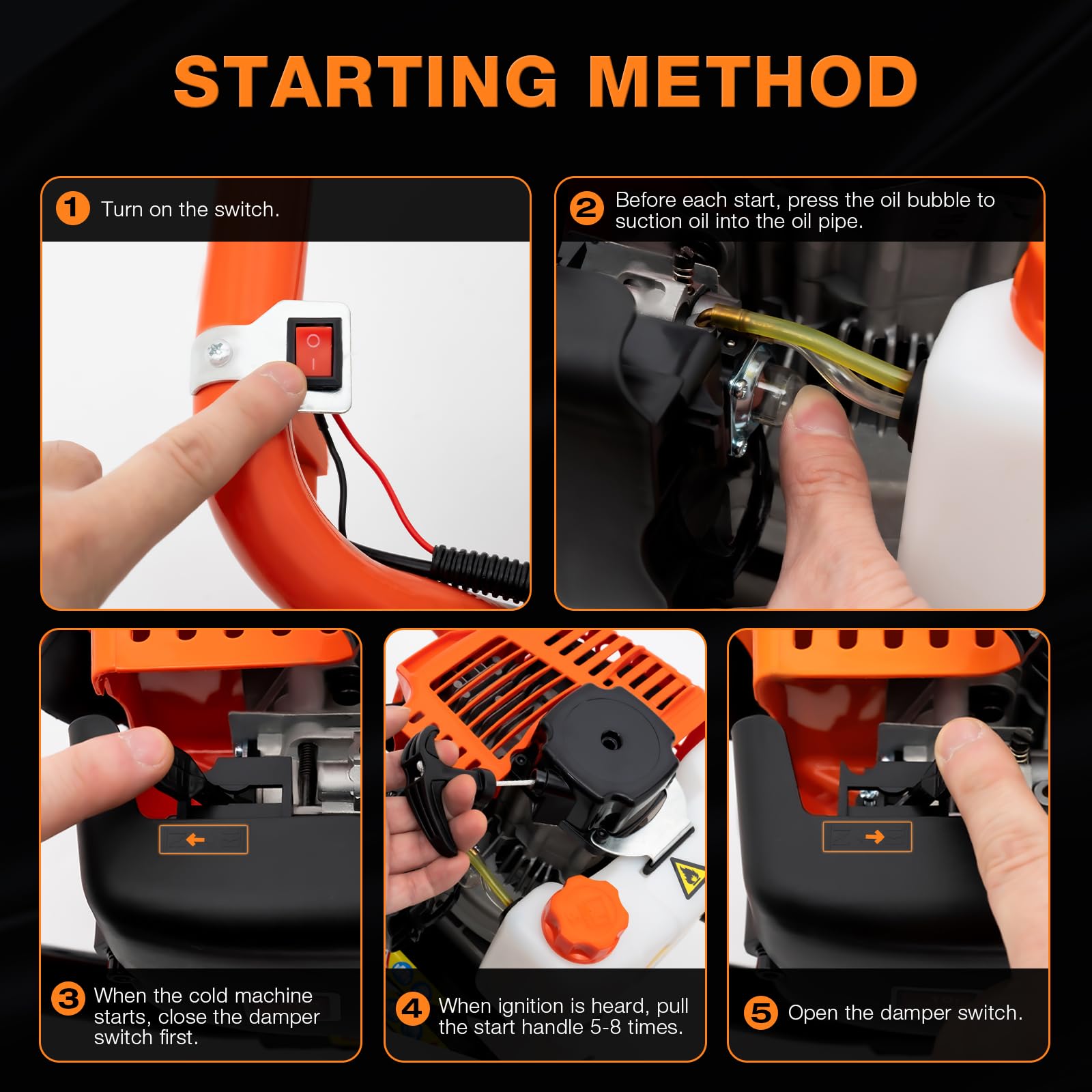 STARTING METHOD

1 Turn on the switch.

2 Before each start, press the oil bubble to suction oil into the oil pipe.

3 When the cold machine starts, close the damper switch first.

4 When ignition is heard, pull the start handle 5-8 times.

5 Open the damper switch.