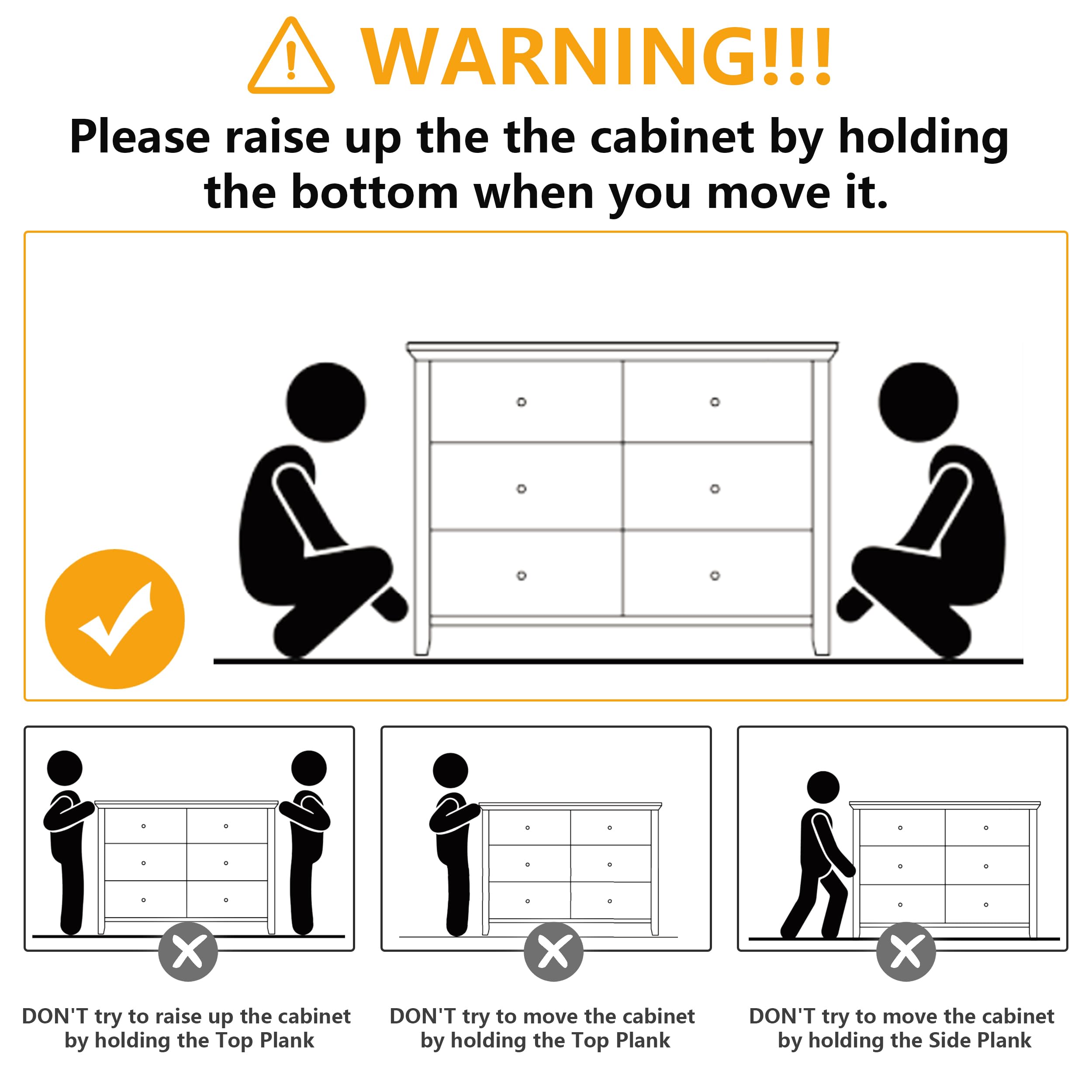 WARNING!!!

Please raise up the the cabinet by holding the bottom when you move it.

DON'T try to raise up the cabinet by holding the Top Plank

DON'T try to move the cabinet by holding the Top Plank

DON'T try to move the cabinet by holding the Side Plank