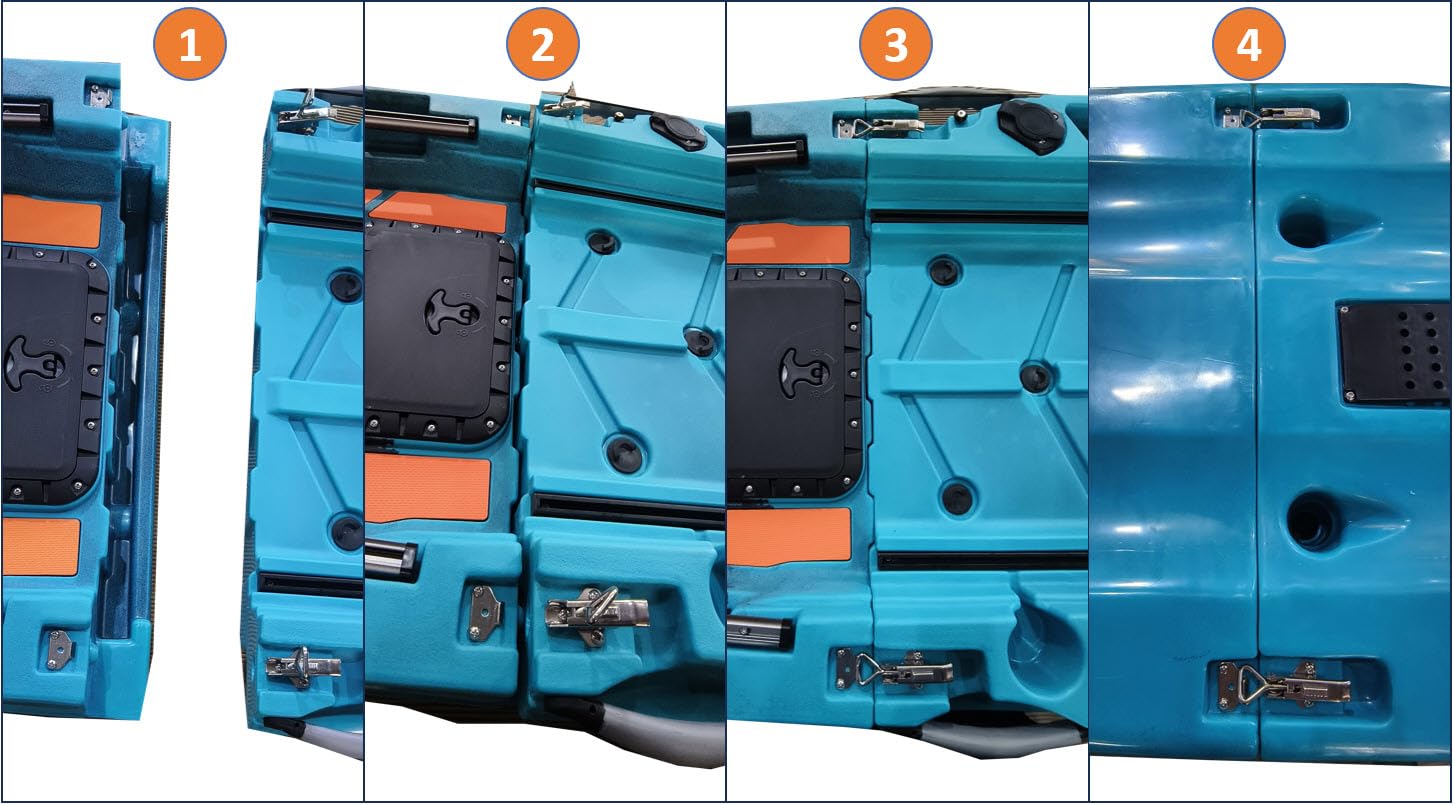 1

2

3

4