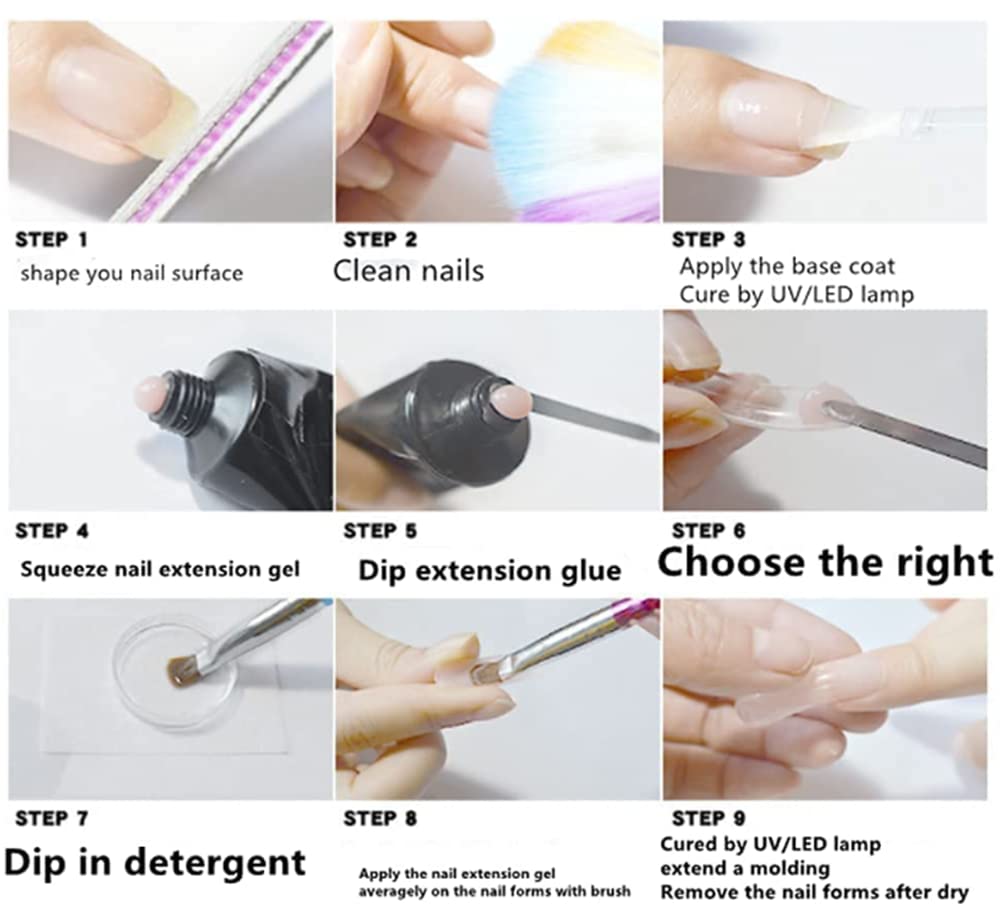 STEP 1
shape you nail surface

STEP 2
Clean nails

STEP 3
Apply the base coat
Cure by UV/LED lamp

STEP 4
Squeeze nail extension gel

STEP 5
Dip extension glue

STEP 6
Choose the right

STEP 7
Dip in detergent

STEP 8
Apply the nail extension gel averagely on the nail forms with brush

STEP 9
Cured by UV/LED lamp
extend a molding
Remove the nail forms after dry