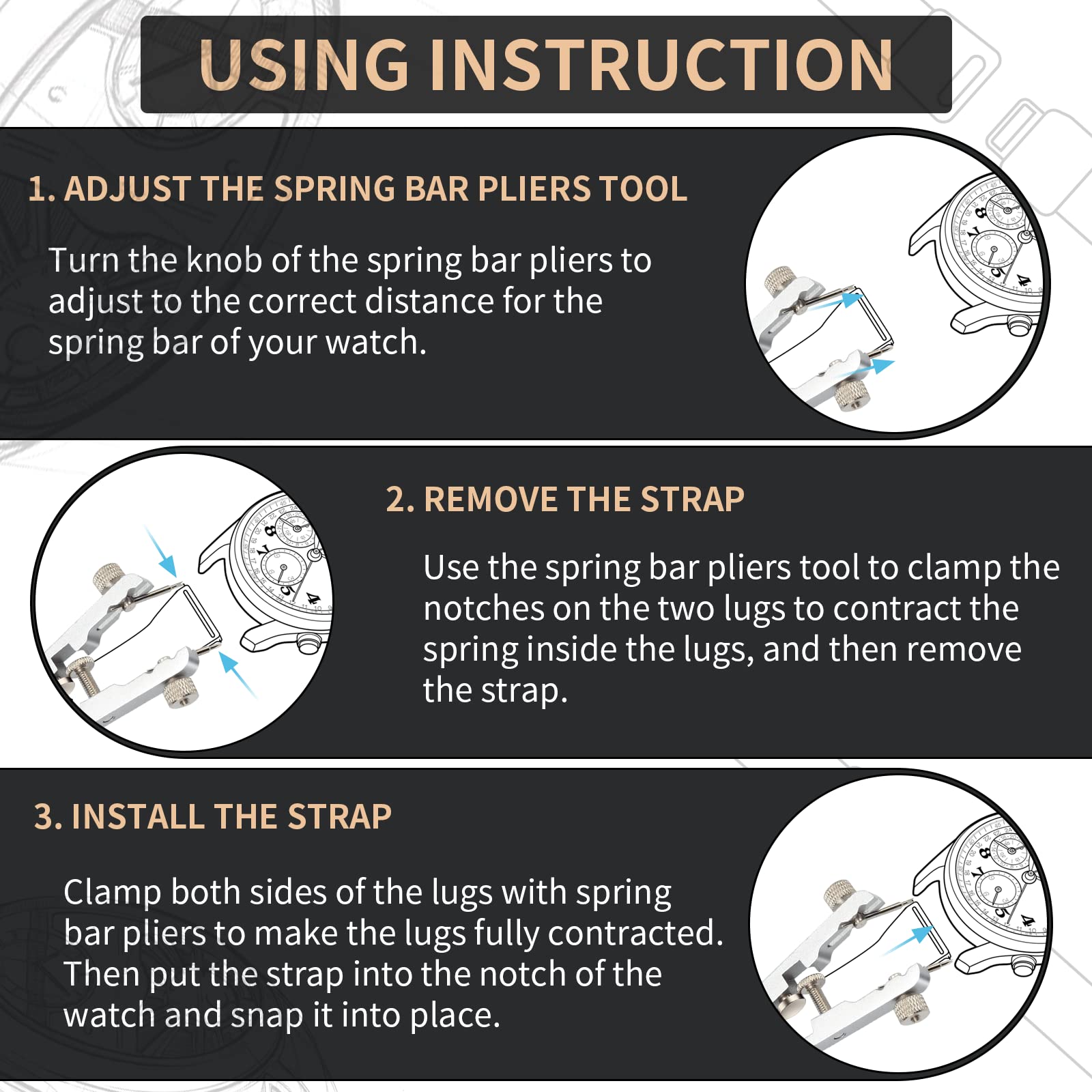 USING INSTRUCTION

1. ADJUST THE SPRING BAR PLIERS TOOL

Turn the knob of the spring bar pliers to adjust to the correct distance for the spring bar of your watch.

2. REMOVE THE STRAP

Use the spring bar pliers tool to clamp the notches on the two lugs to contract the spring inside the lugs, and then remove the strap.

3. INSTALL THE STRAP

Clamp both sides of the lugs with spring bar pliers to make the lugs fully contracted. Then put the strap into the notch of the watch and snap it into place.