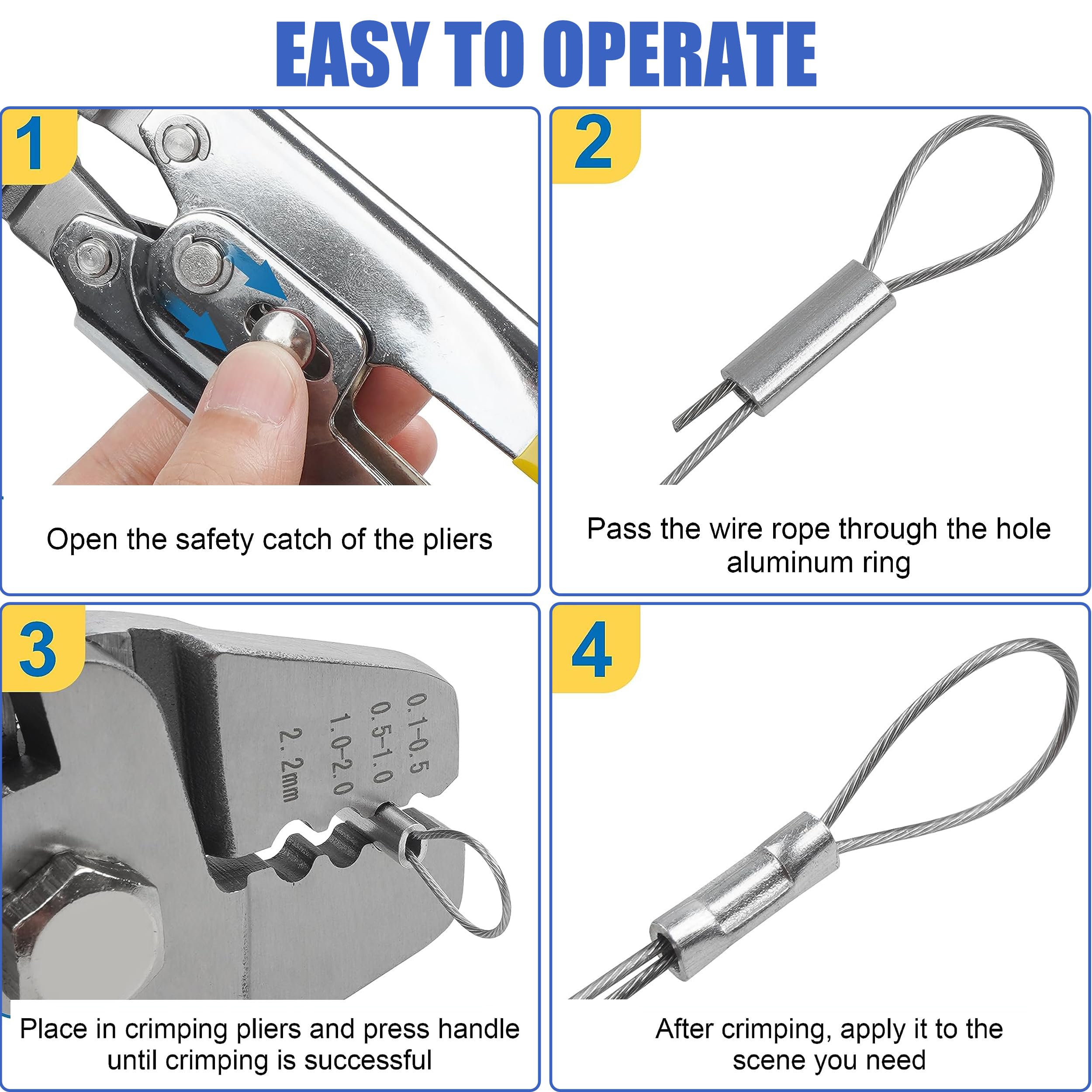 EASY TO OPERATE

1

Open the safety catch of the pliers

2

Pass the wire rope through the hole aluminum ring

3

0.1-0.5
0.5-1.0
1.0-2.0
2.2mm

Place in crimping pliers and press handle until crimping is successful

4

After crimping, apply it to the scene you need