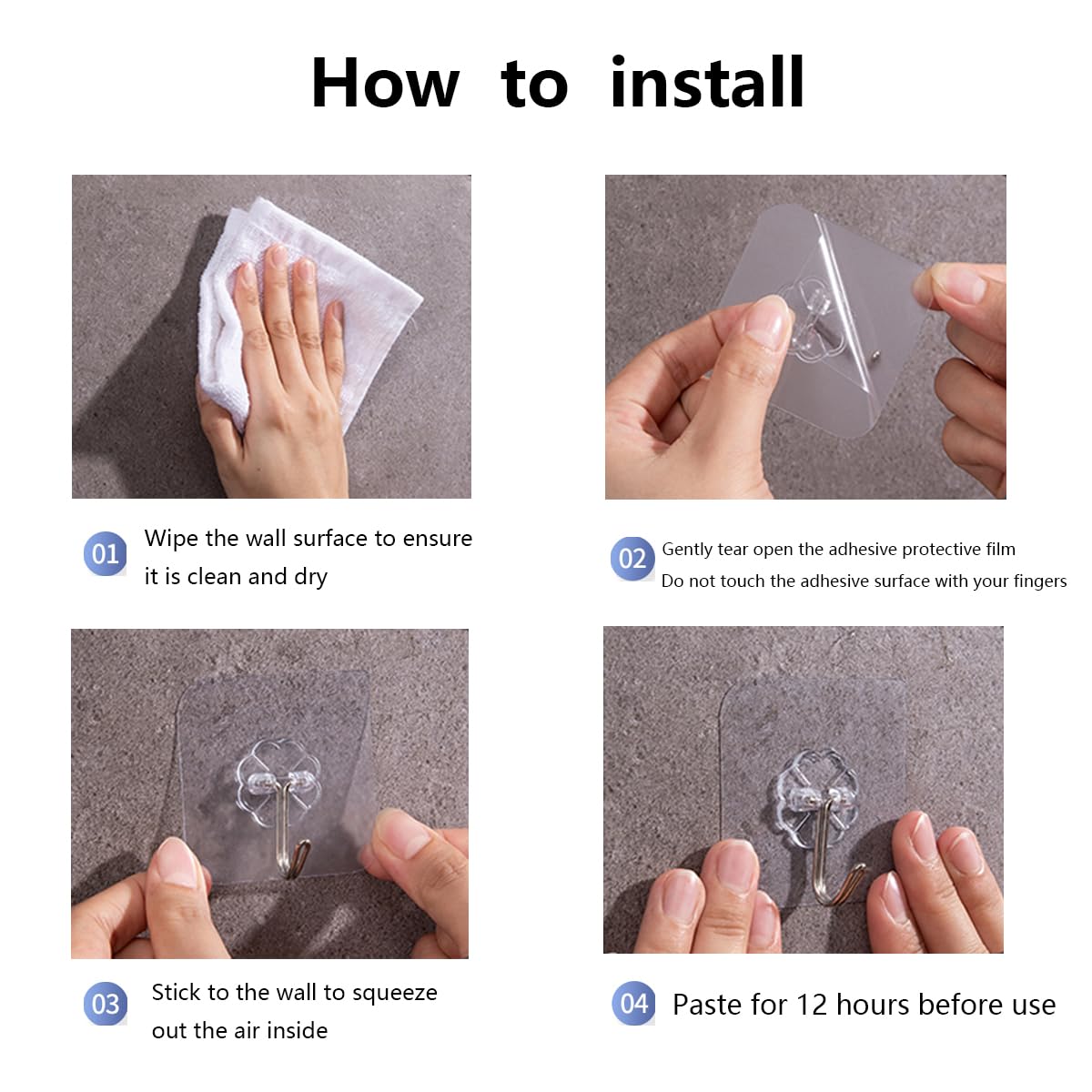 How to install

01 Wipe the wall surface to ensure it is clean and dry

02 Gently tear open the adhesive protective film
Do not touch the adhesive surface with your fingers

03 Stick to the wall to squeeze out the air inside

04 Paste for 12 hours before use