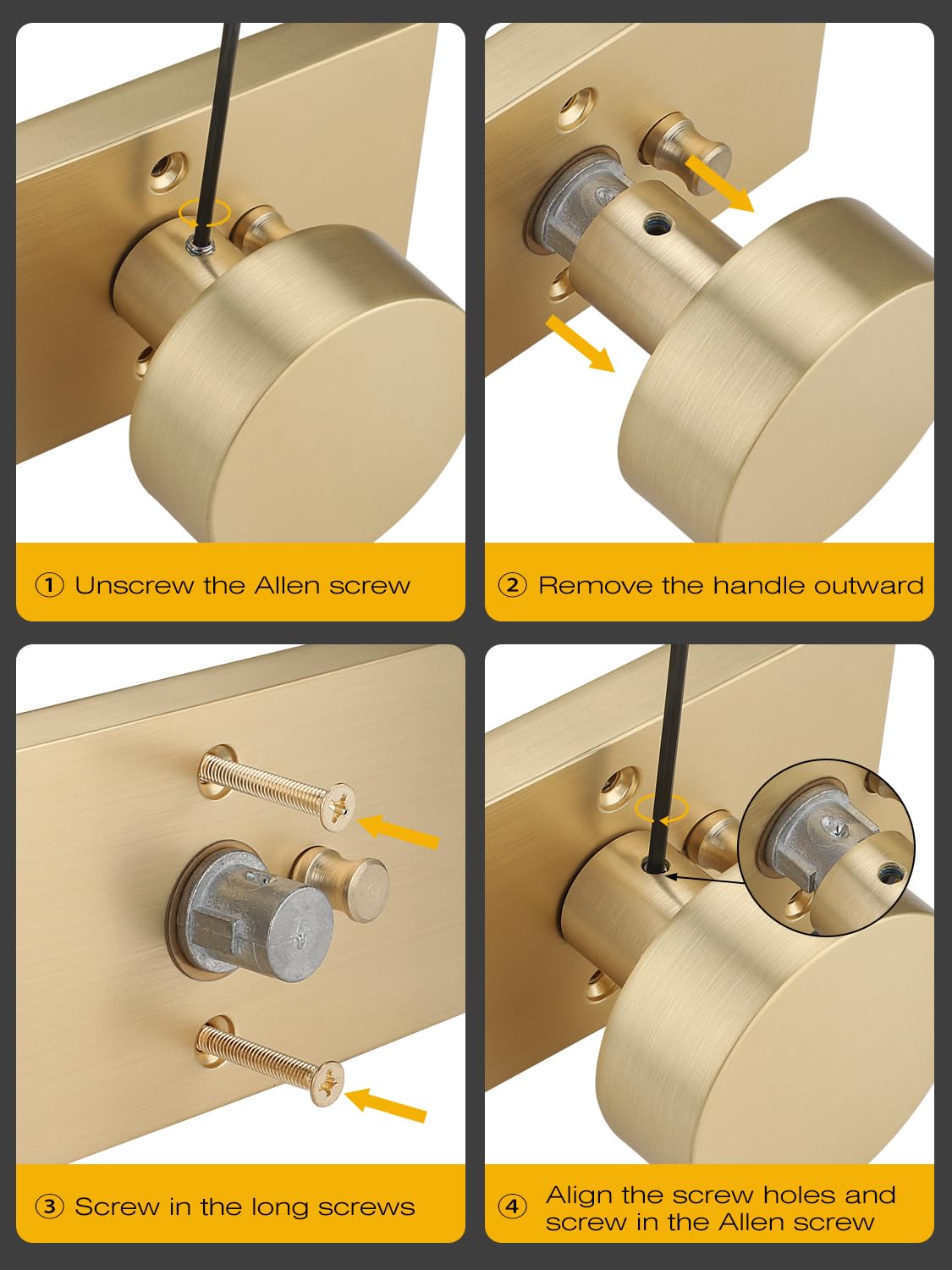 ① Unscrew the Allen screw

② Remove the handle outward

③ Screw in the long screws

④ Align the screw holes and screw in the Allen screw