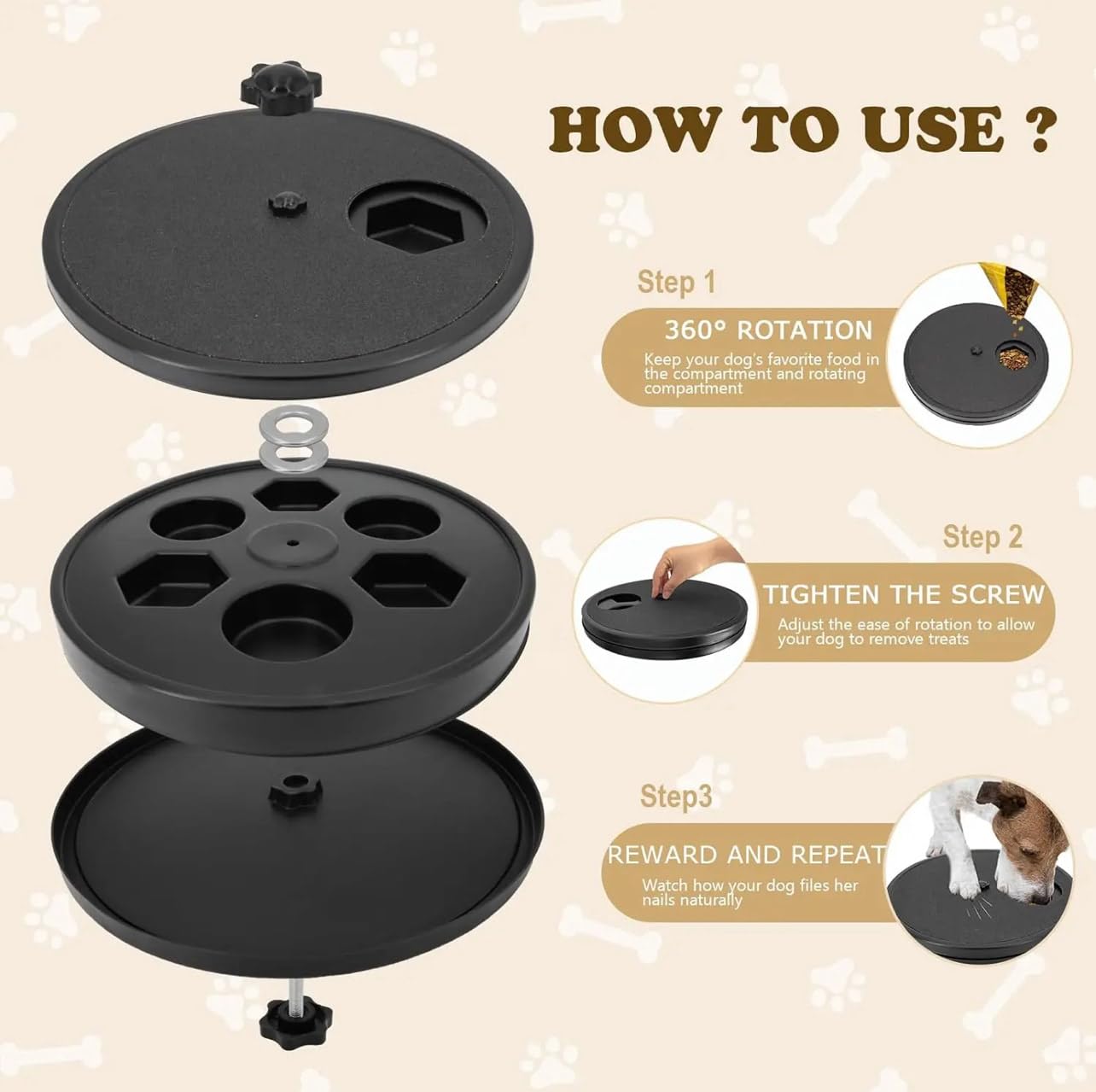 HOW TO USE ?

Step 1

360° ROTATION

Keep your dog's favorite food in the compartment and rotating compartment

Step 2

TIGHTEN THE SCREW

Adjust the ease of rotation to allow your dog to remove treats

Step3

REWARD AND REPEAT

Watch how your dog files her nails naturally