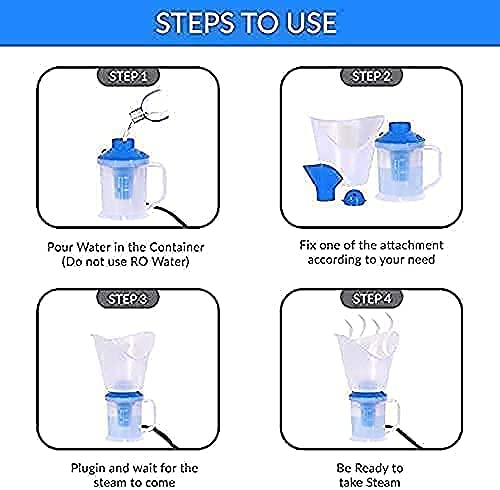 STEPS TO USE

STEP 1

Pour Water in the Container (Do not use RO Water)

STEP 2

Fix one of the attachment according to your need

STEP 3

Plugin and wait for the steam to come

STEP 4

Be Ready to take Steam