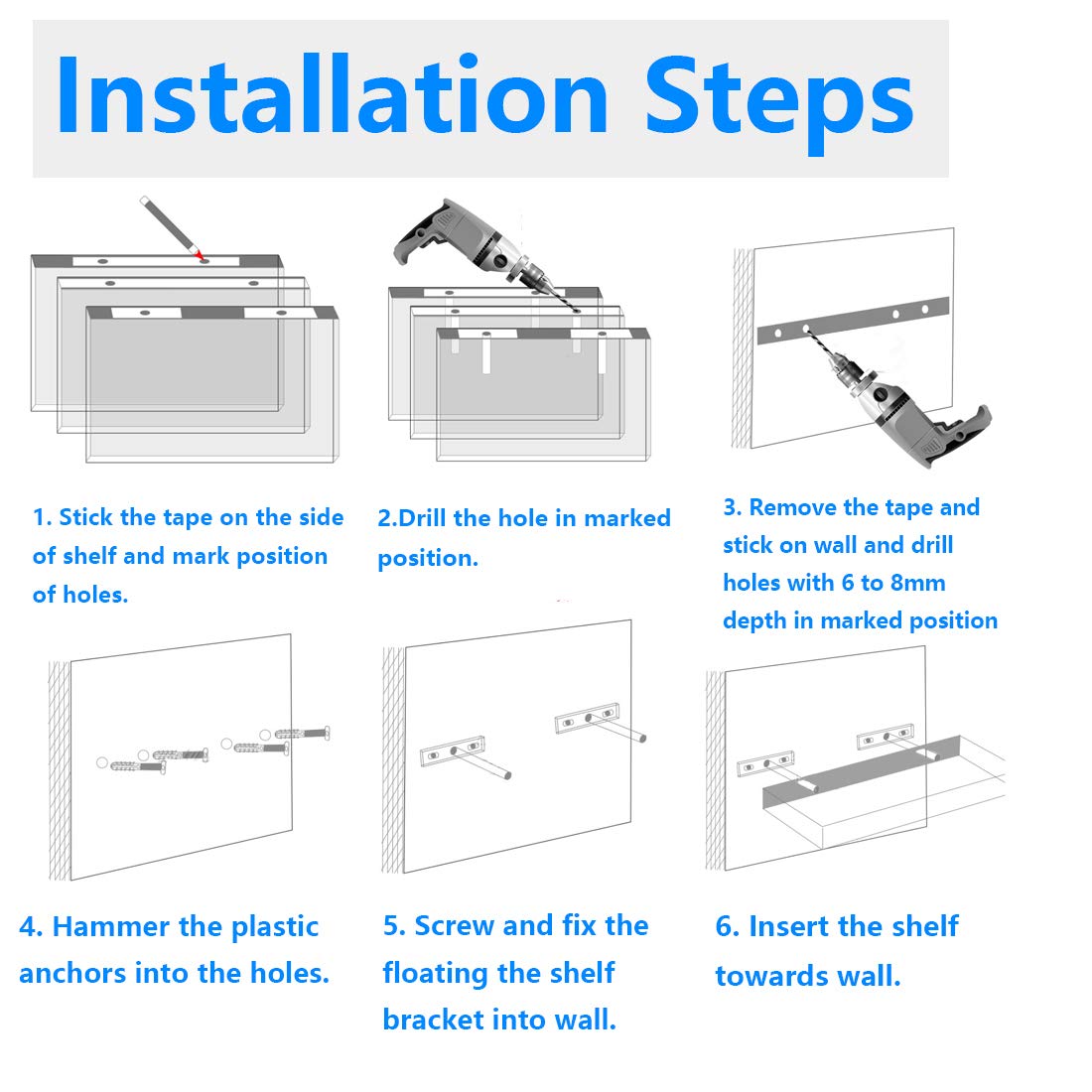 Installation Steps

1. Stick the tape on the side of shelf and mark position of holes.

2.Drill the hole in marked position.

3. Remove the tape and stick on wall and drill holes with 6 to 8mm depth in marked position

4. Hammer the plastic anchors into the holes.

5. Screw and fix the floating the shelf bracket into wall.

6. Insert the shelf towards wall.