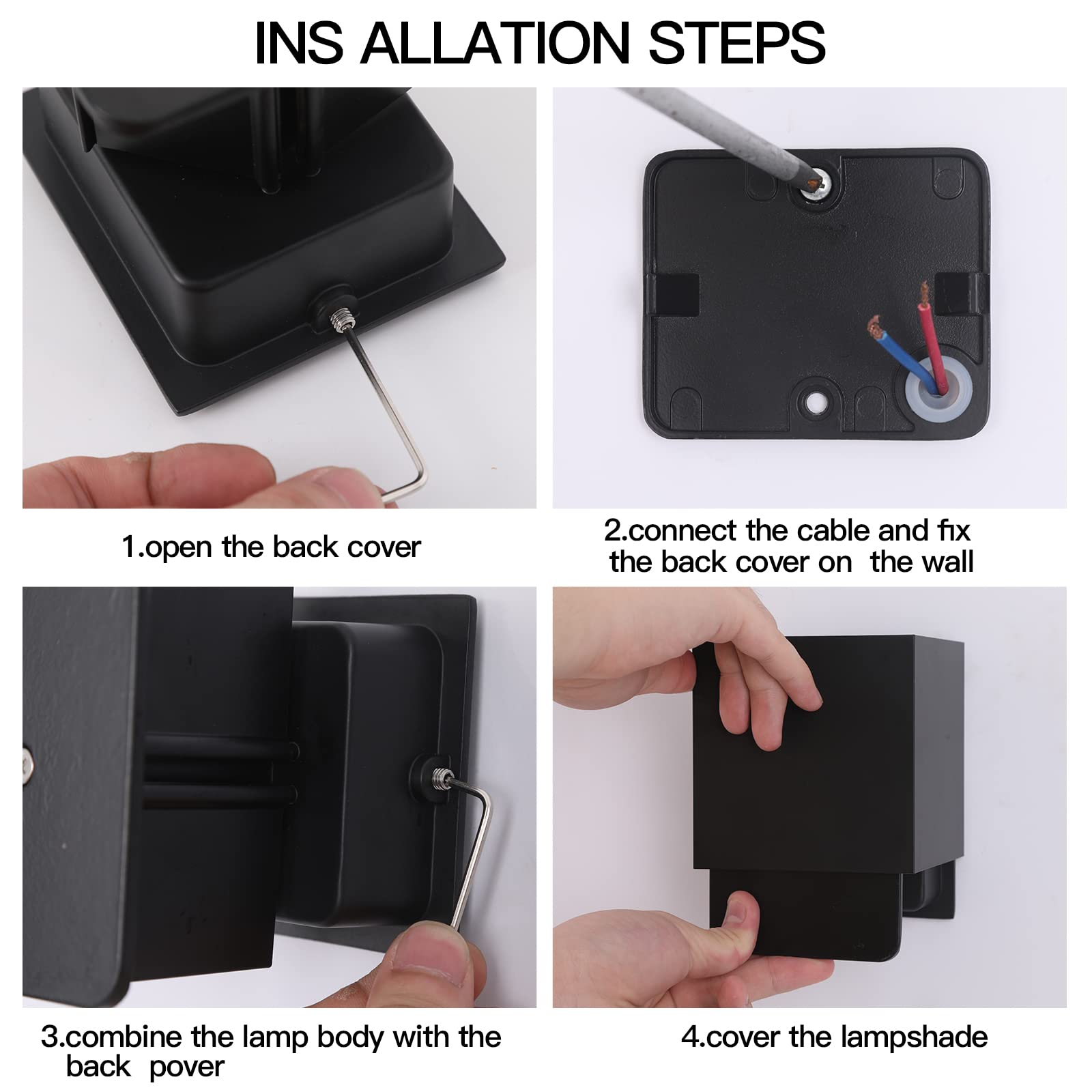 INS ALLATION STEPS

1.open the back cover

2.connect the cable and fix the back cover on the wall

3.combine the lamp body with the back pover

4.cover the lampshade