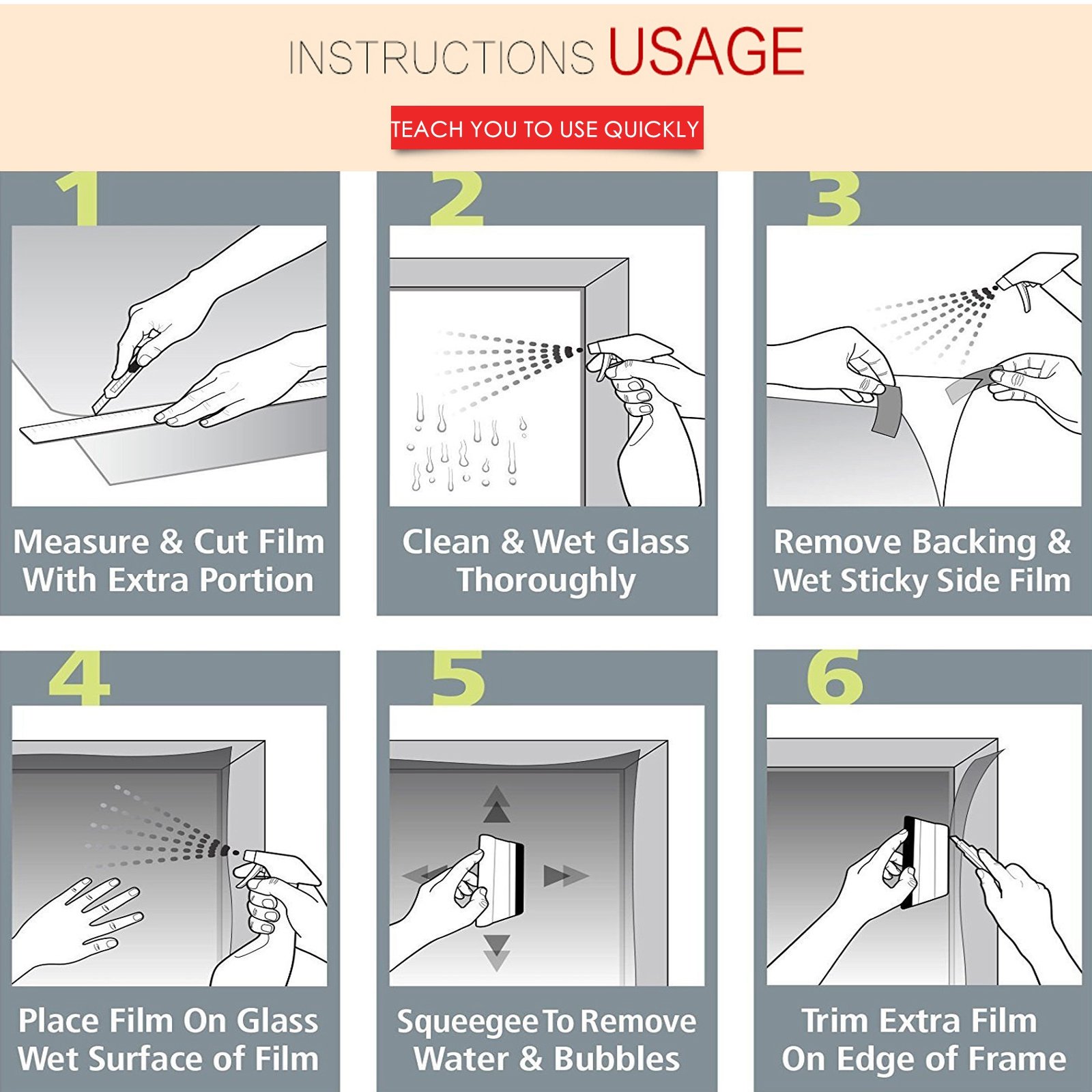 INSTRUCTIONS USAGE

TEACH YOU TO USE QUICKLY

1

Measure & Cut Film With Extra Portion

2

Clean & Wet Glass Thoroughly

3

Remove Backing & Wet Sticky Side Film

4

Place Film On Glass Wet Surface of Film

5

Squeegee To Remove Water & Bubbles

6

Trim Extra Film On Edge of Frame