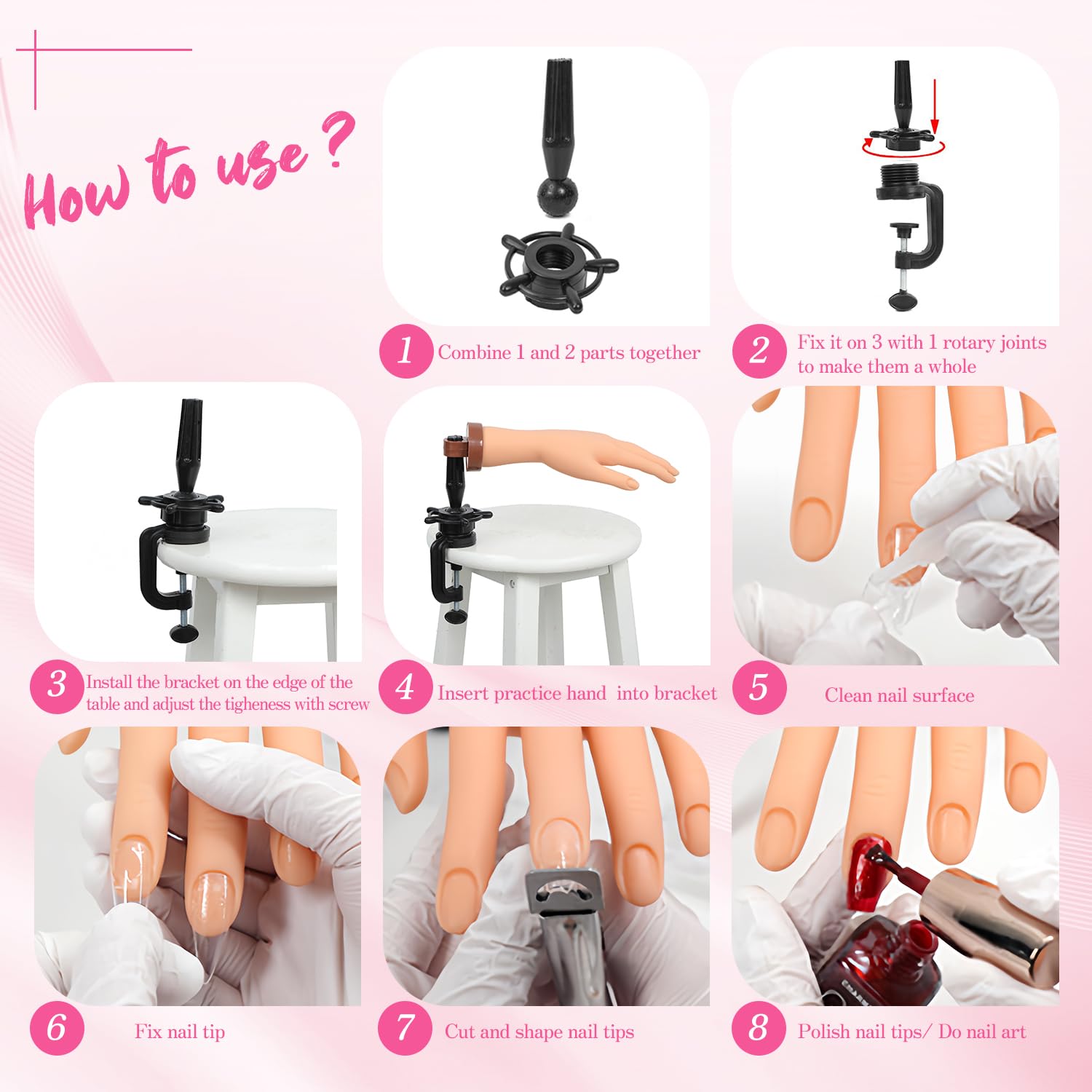 How to use ?

1 Combine 1 and 2 parts together

2 Fix it on 3 with 1 rotary joints to make them a whole

3 Install the bracket on the edge of the table and adjust the tigheness with screw

4 Insert practice hand into bracket

5 Clean nail surface

6 Fix nail tip

7 Cut and shape nail tips

8 Polish nail tips/ Do nail art