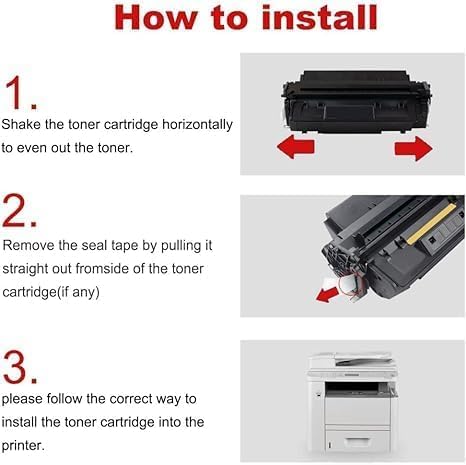 How to install

1.
Shake the toner cartridge horizontally to even out the toner.

2.
Remove the seal tape by pulling it straight out fromside of the toner cartridge(if any)

3.
please follow the correct way to install the toner cartridge into the printer.