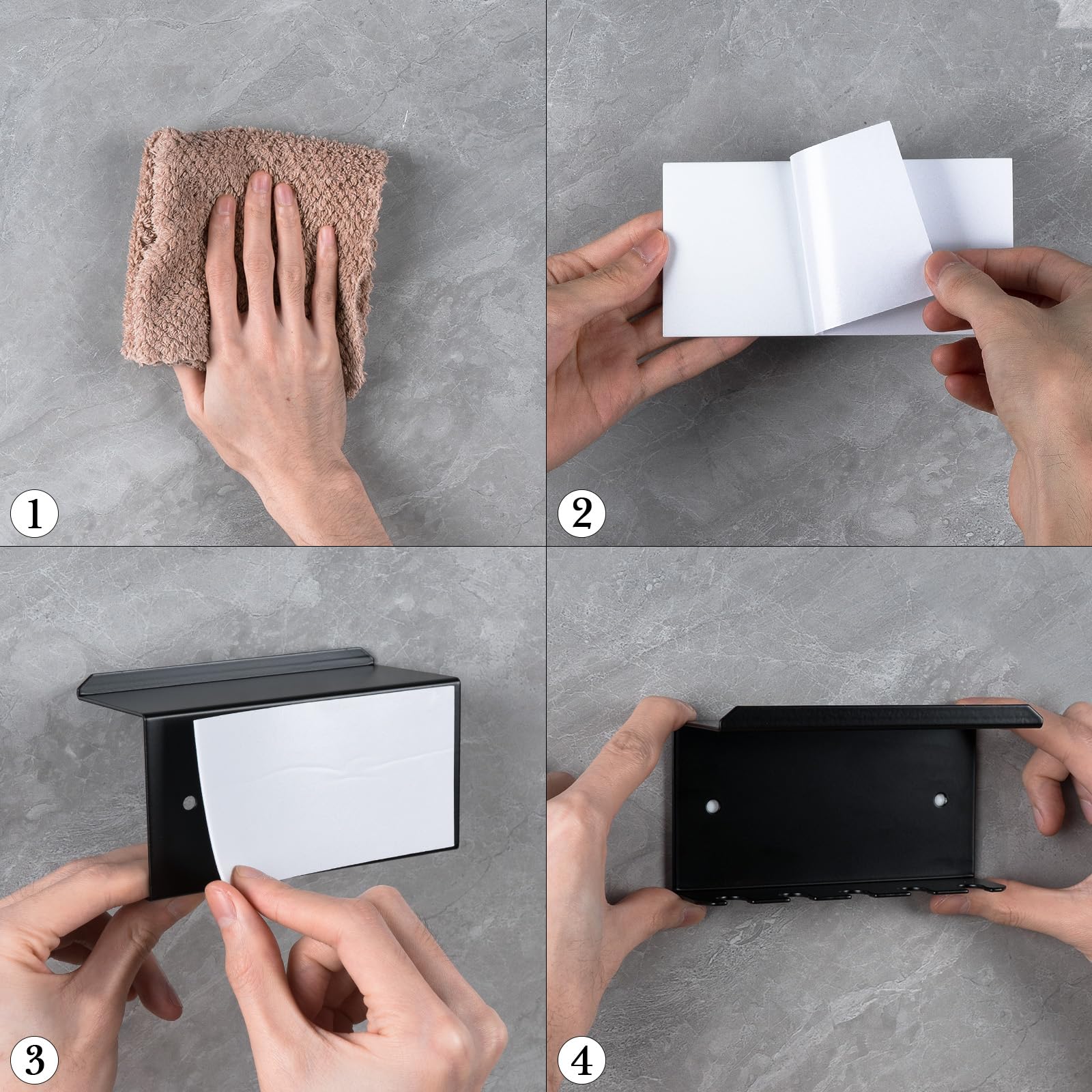 1
2
3
4