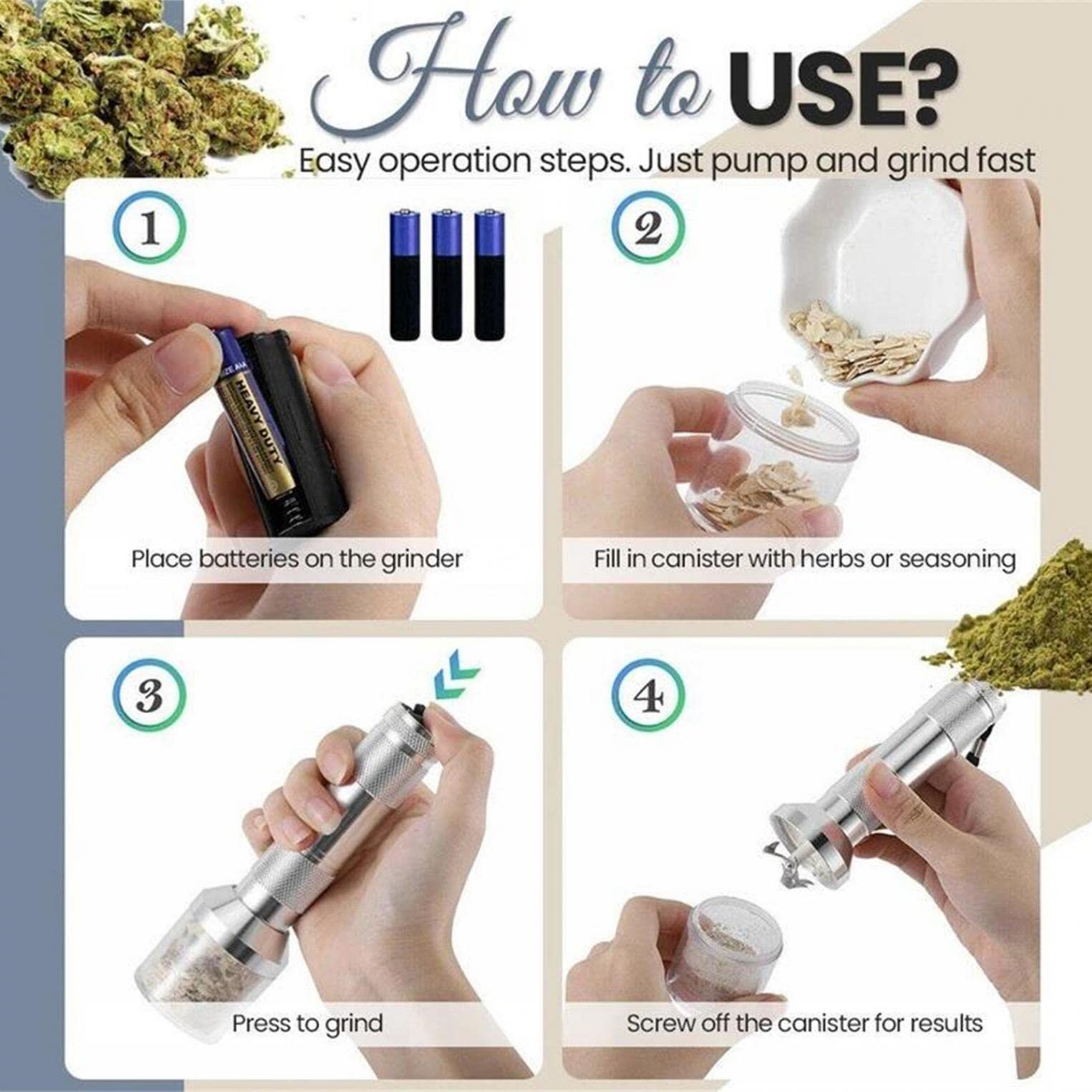 How to USE?

Easy operation steps. Just pump and grind fast

1

HEAVY DUTY

Place batteries on the grinder

2

Fill in canister with herbs or seasoning

3

Press to grind

4

Screw off the canister for results