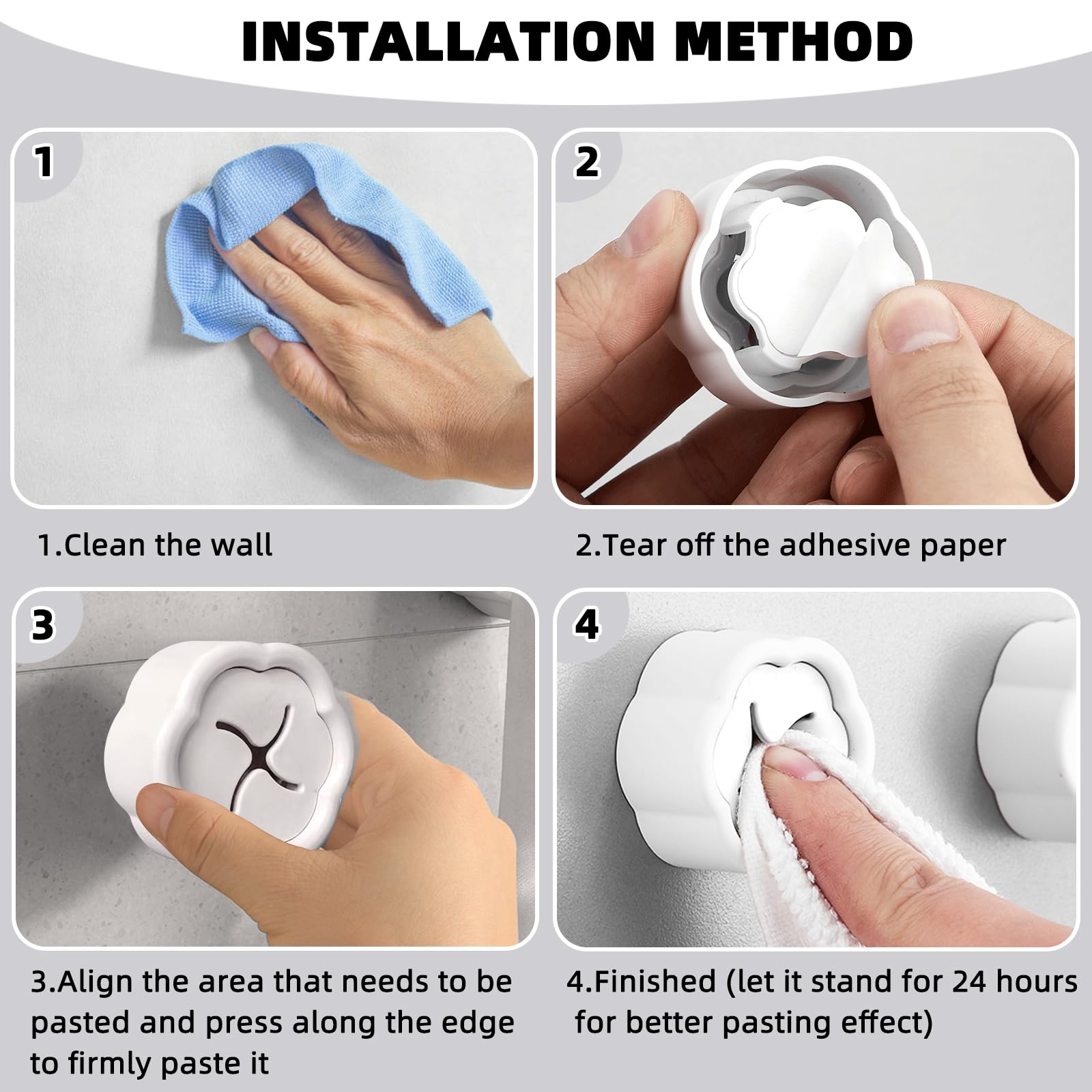 INSTALLATION METHOD

1

2

1.Clean the wall

2.Tear off the adhesive paper

3

4

3.Align the area that needs to be pasted and press along the edge to firmly paste it

4.Finished (let it stand for 24 hours for better pasting effect)