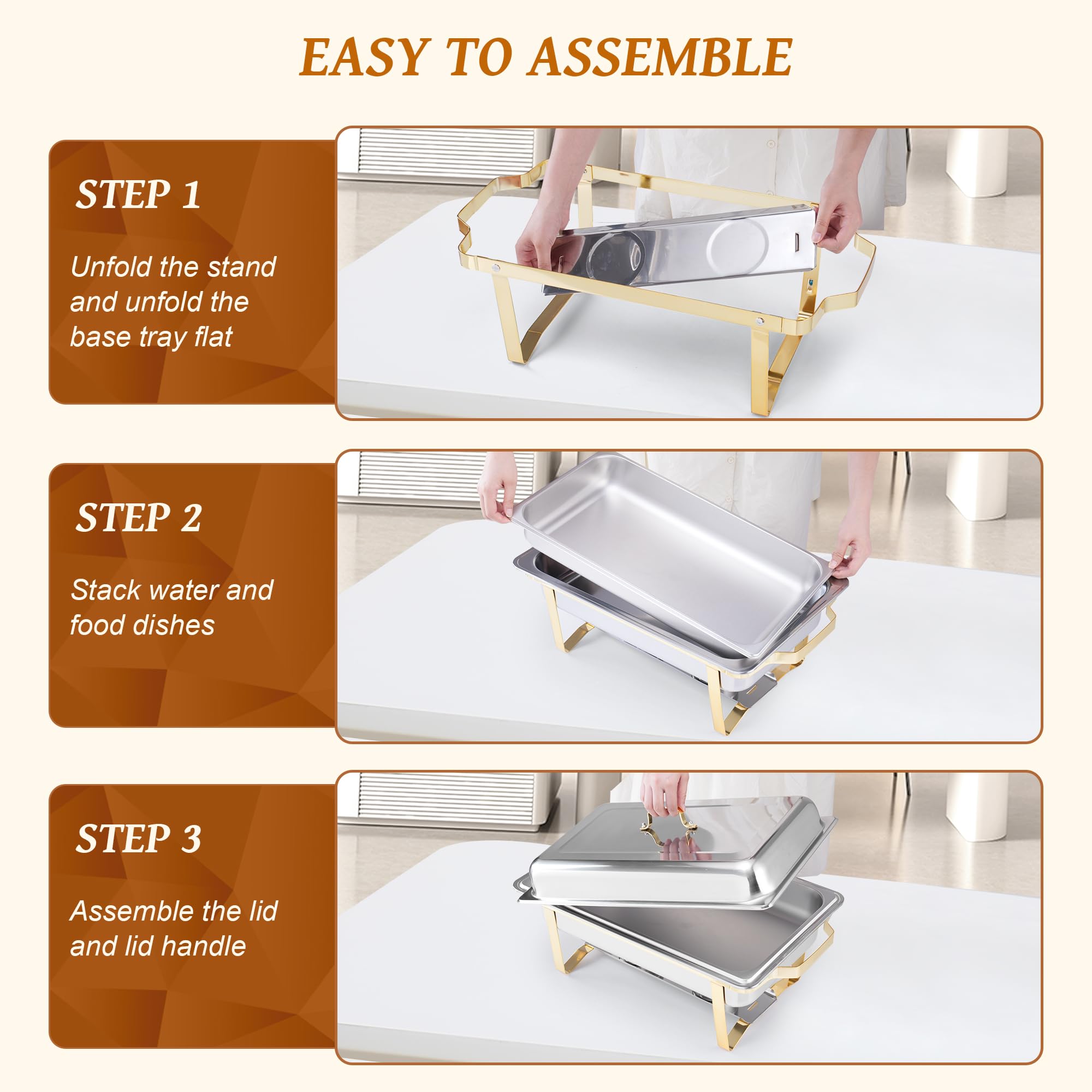 EASY TO ASSEMBLE

STEP 1

Unfold the stand and unfold the base tray flat

STEP 2

Stack water and food dishes

STEP 3

Assemble the lid and lid handle