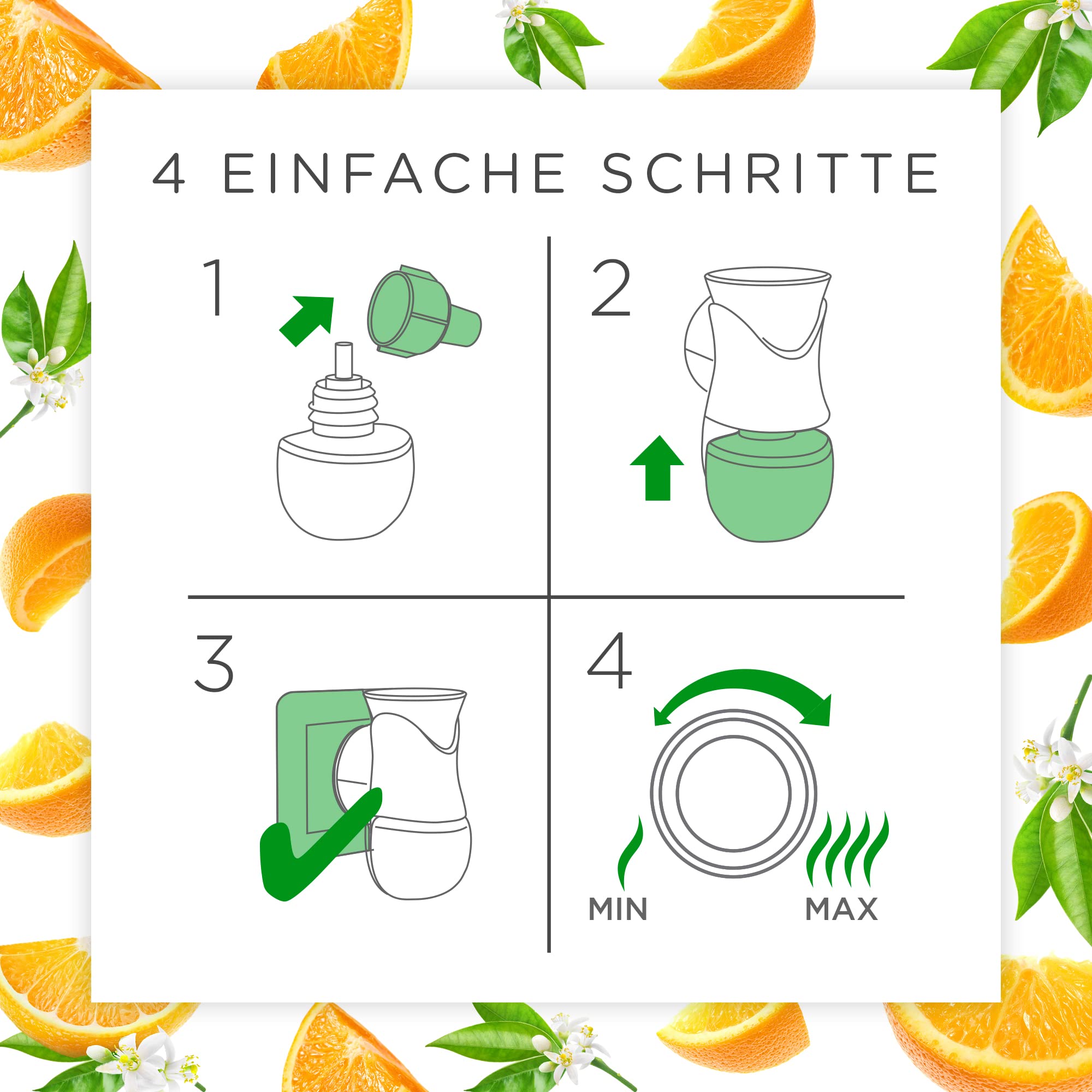 4 EINFACHE SCHRITTE

1

2

3

4

MIN

MAX