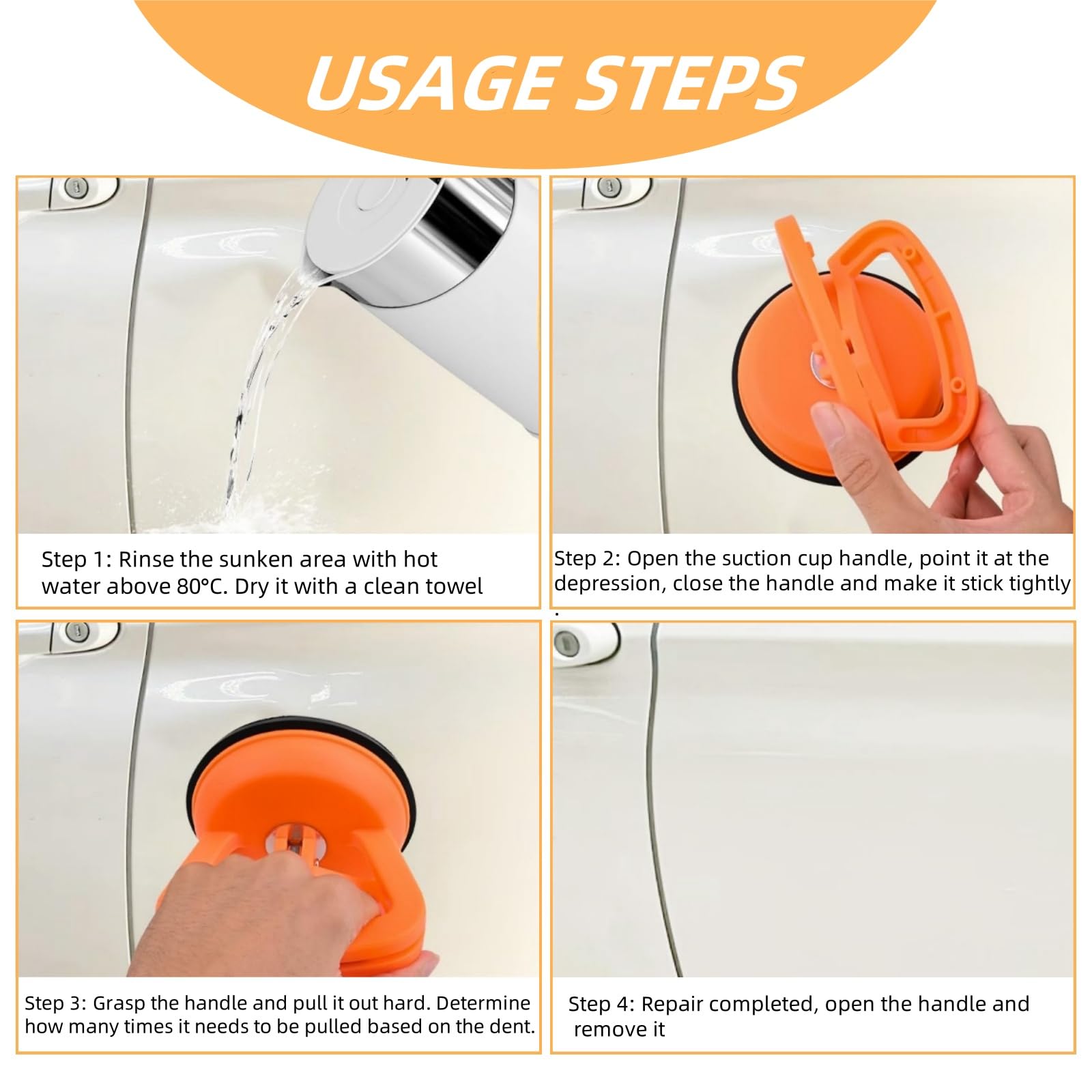 USAGE STEPS

Step 1: Rinse the sunken area with hot water above 80°C. Dry it with a clean towel

Step 2: Open the suction cup handle, point it at the depression, close the handle and make it stick tightly .

Step 3: Grasp the handle and pull it out hard. Determine how many times it needs to be pulled based on the dent.

Step 4: Repair completed, open the handle and remove it