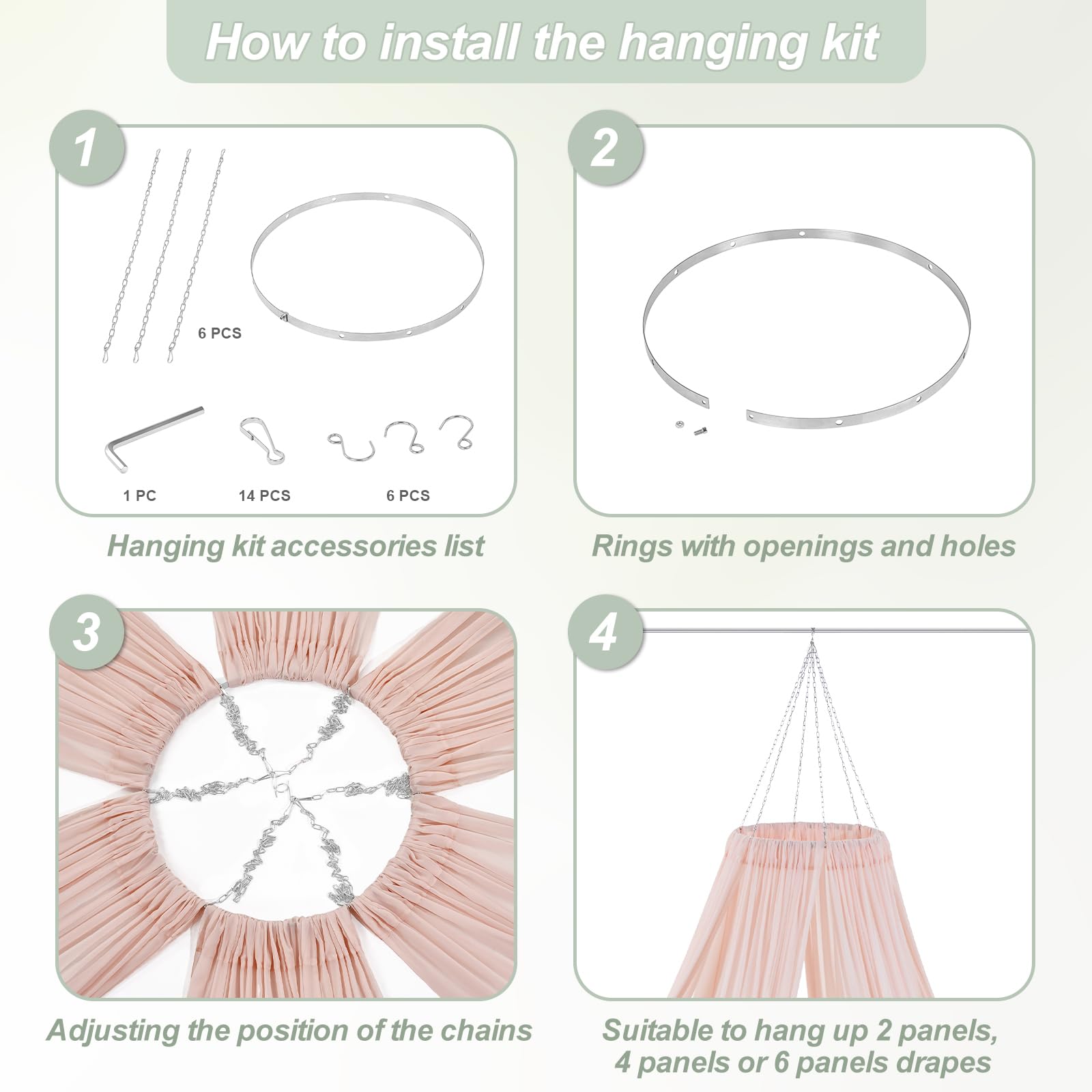 How to install the hanging kit

1

6 PCS

1 PC

14 PCS

6 PCS

Hanging kit accessories list

2

Rings with openings and holes

3

Adjusting the position of the chains

4

Suitable to hang up 2 panels, 4 panels or 6 panels drapes