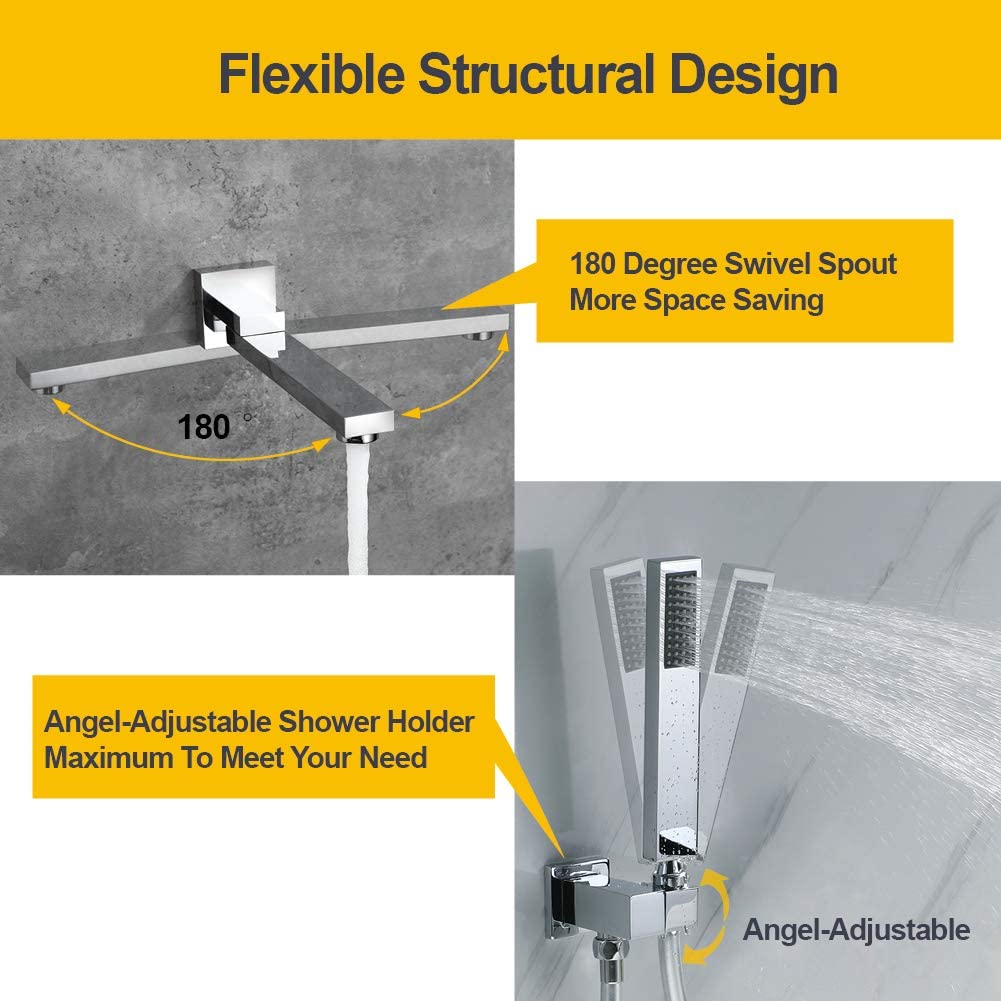 Flexible Structural Design

180 Degree Swivel Spout
More Space Saving

180 °

Angel-Adjustable Shower Holder
Maximum To Meet Your Need

Angel-Adjustable