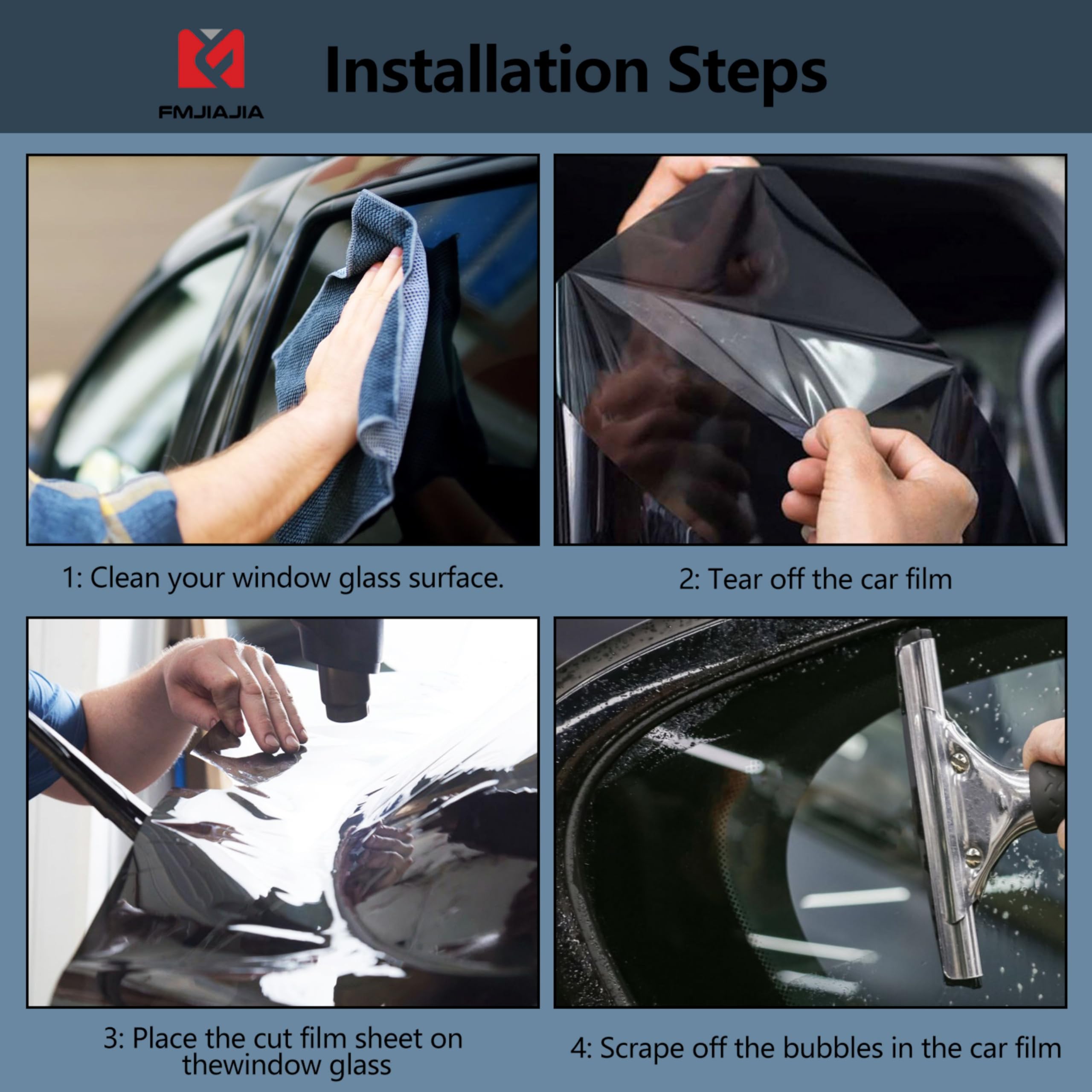 FMJIAJIA

Installation Steps

1: Clean your window glass surface.

2: Tear off the car film

3: Place the cut film sheet on thewindow glass

4: Scrape off the bubbles in the car film