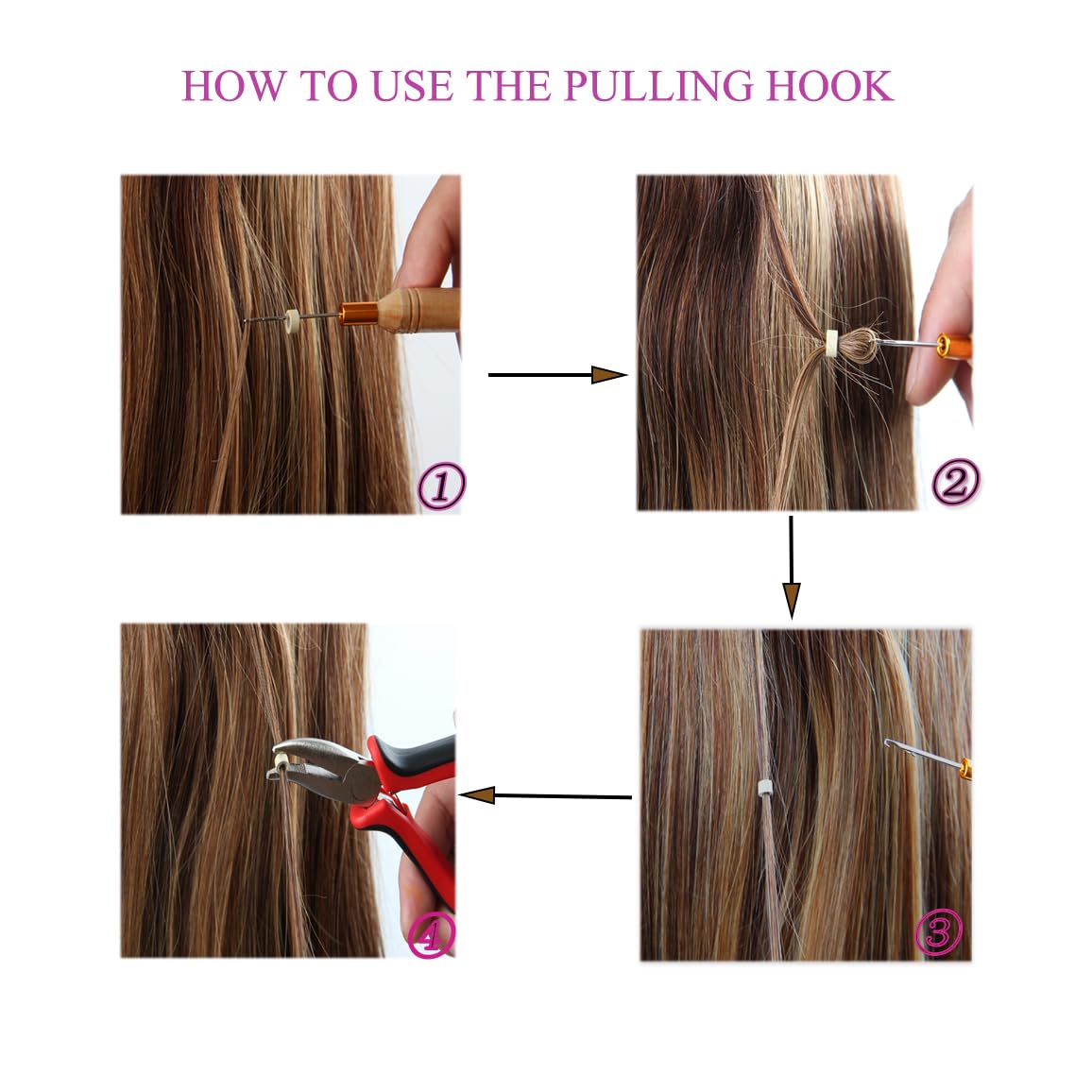 HOW TO USE THE PULLING HOOK

①

②

③

④