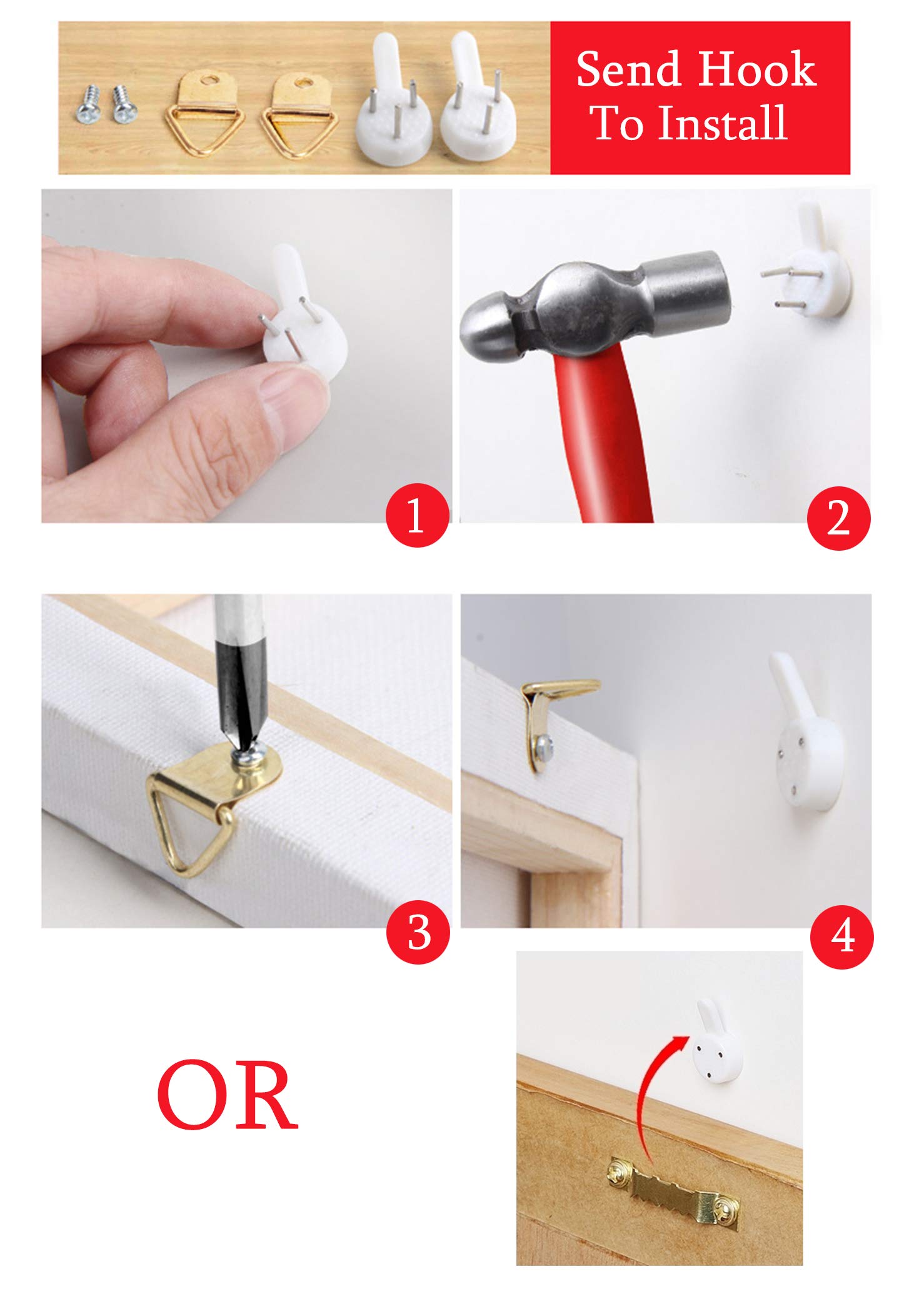 Send Hook
To Install

1

2

3

4

OR