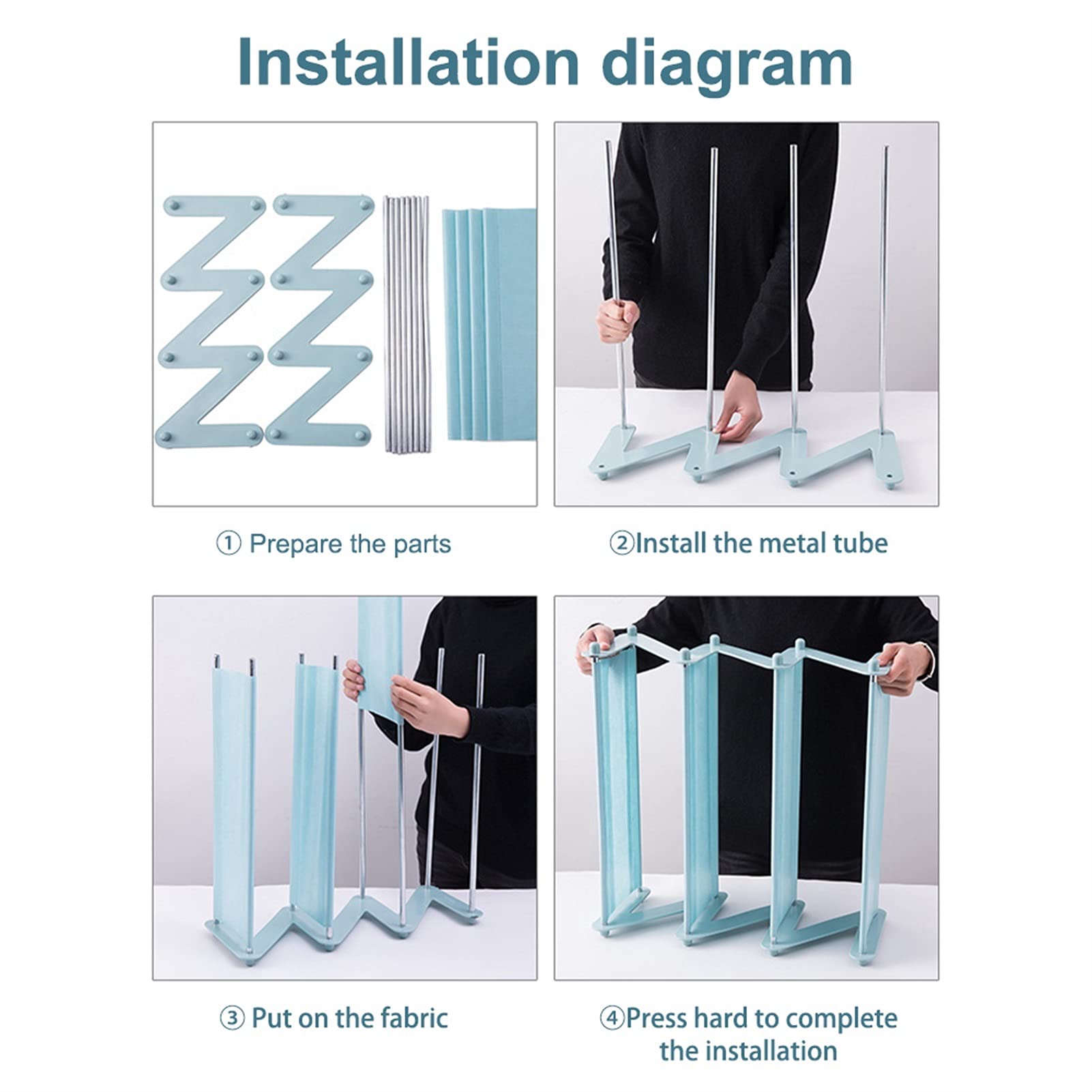 Installation diagram

① Prepare the parts

②Install the metal tube

③ Put on the fabric

④Press hard to complete the installation