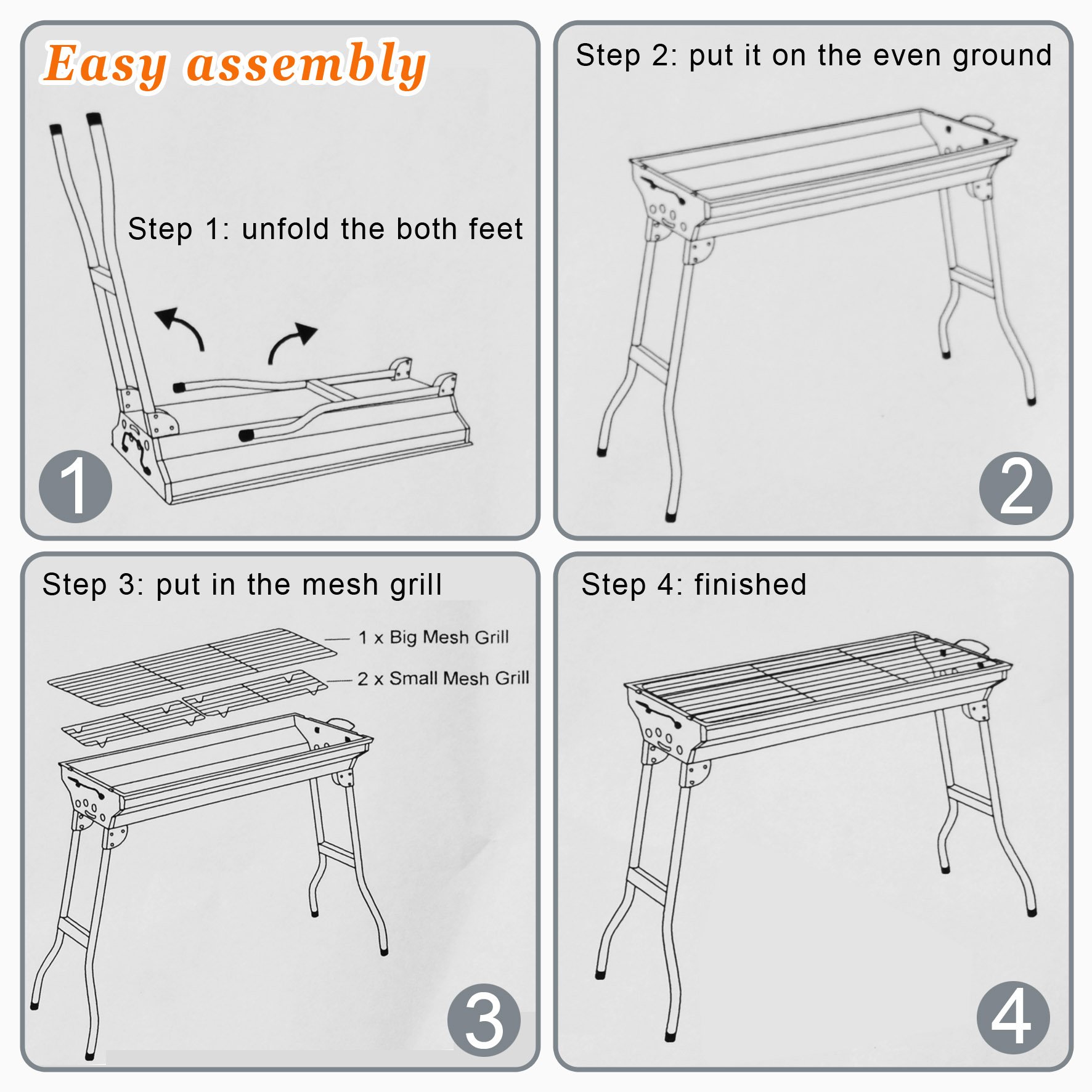 Easy assembly

Step 1: unfold the both feet

1

Step 2: put it on the even ground

2

Step 3: put in the mesh grill

1 x Big Mesh Grill

2 x Small Mesh Grill

3

Step 4: finished

4