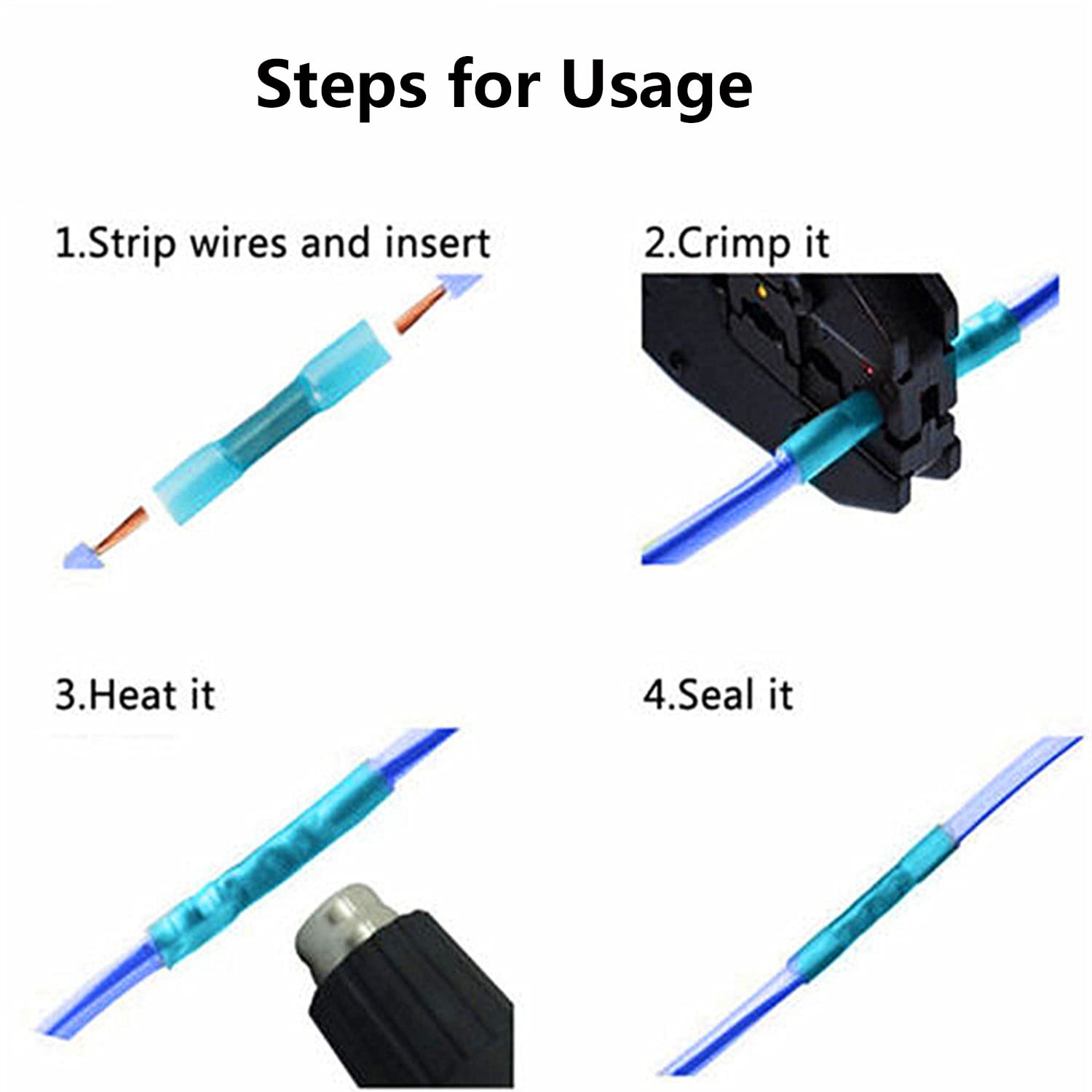 Steps for Usage

1.Strip wires and insert

2.Crimp it

3.Heat it

4.Seal it