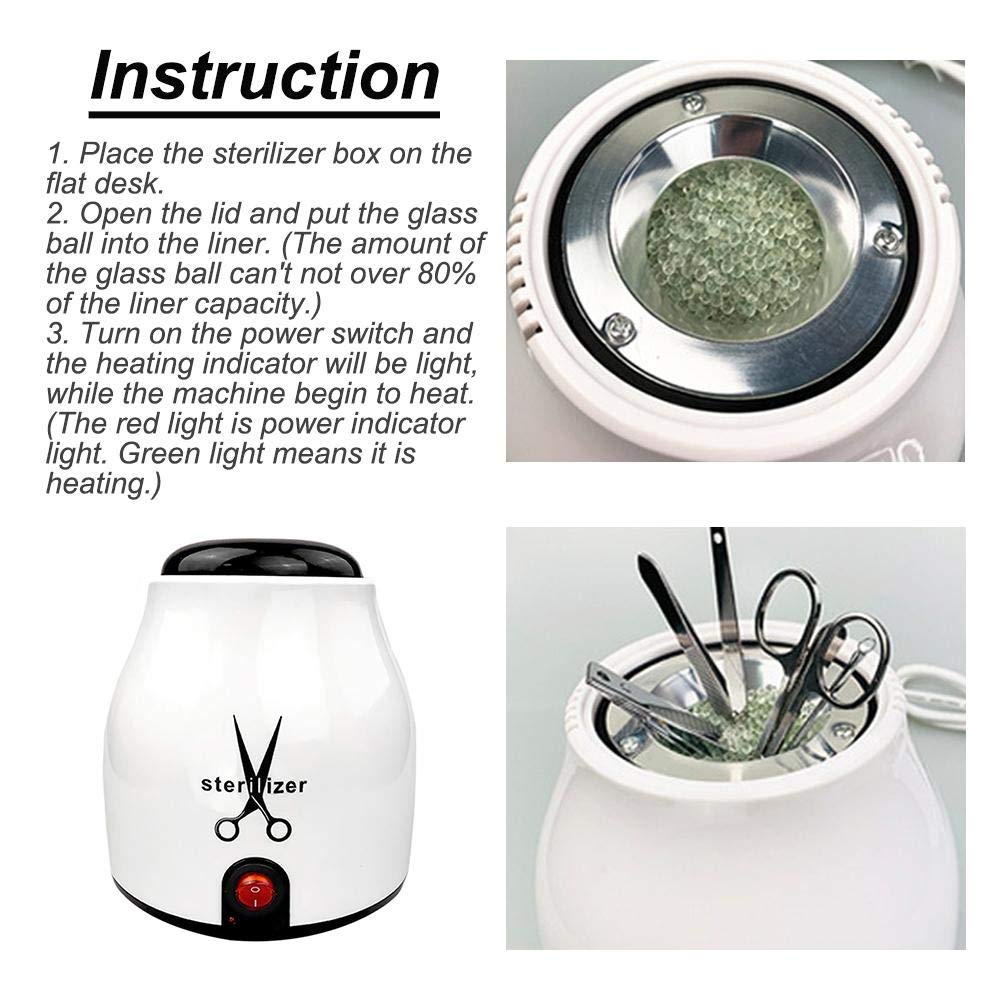 Instruction

1. Place the sterilizer box on the flat desk.
2. Open the lid and put the glass ball into the liner. (The amount of the glass ball can't not over 80% of the liner capacity.)
3. Turn on the power switch and the heating indicator will be light, while the machine begin to heat. (The red light is power indicator light. Green light means it is heating.)

sterilizer