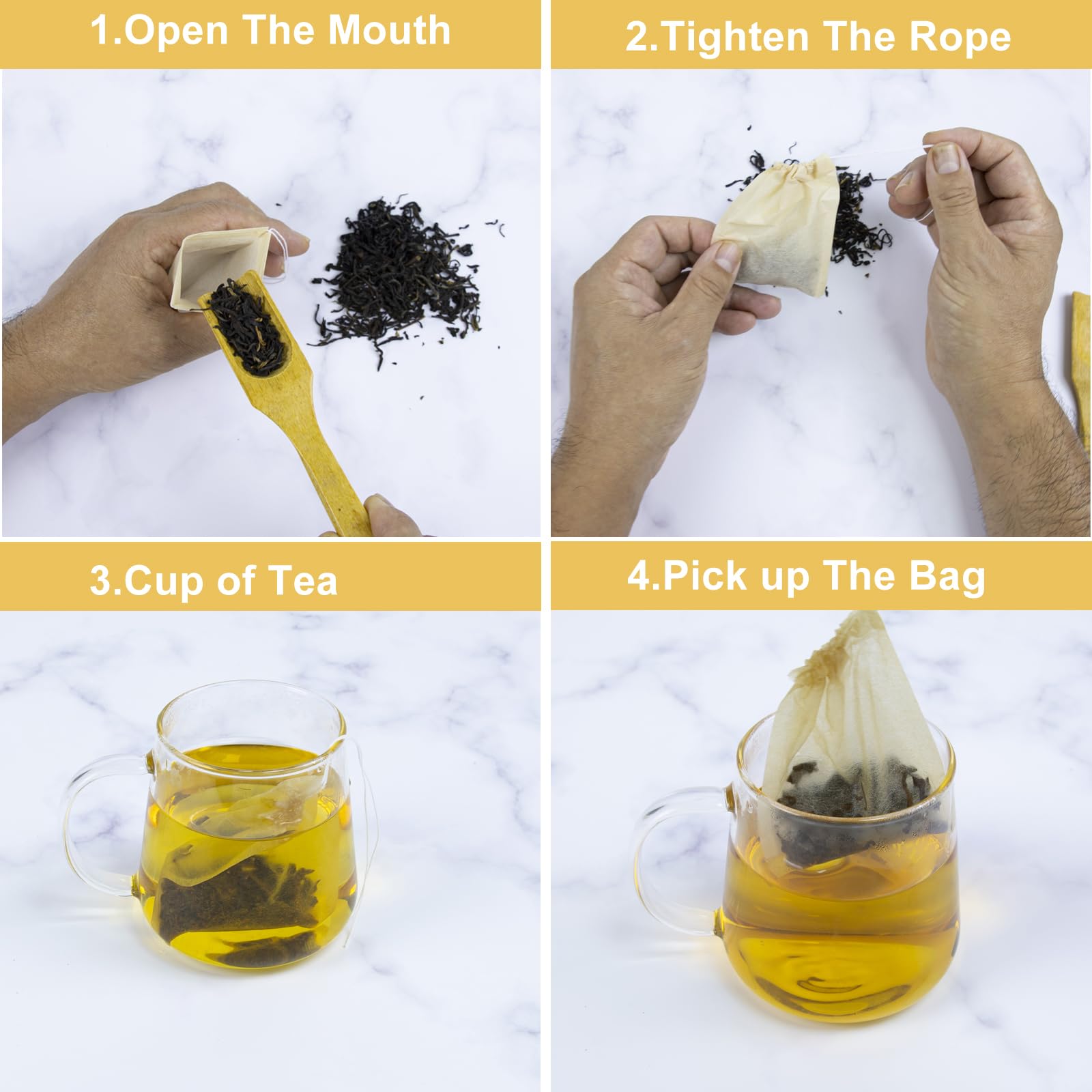 1.Open The Mouth

2.Tighten The Rope

3.Cup of Tea

4.Pick up The Bag