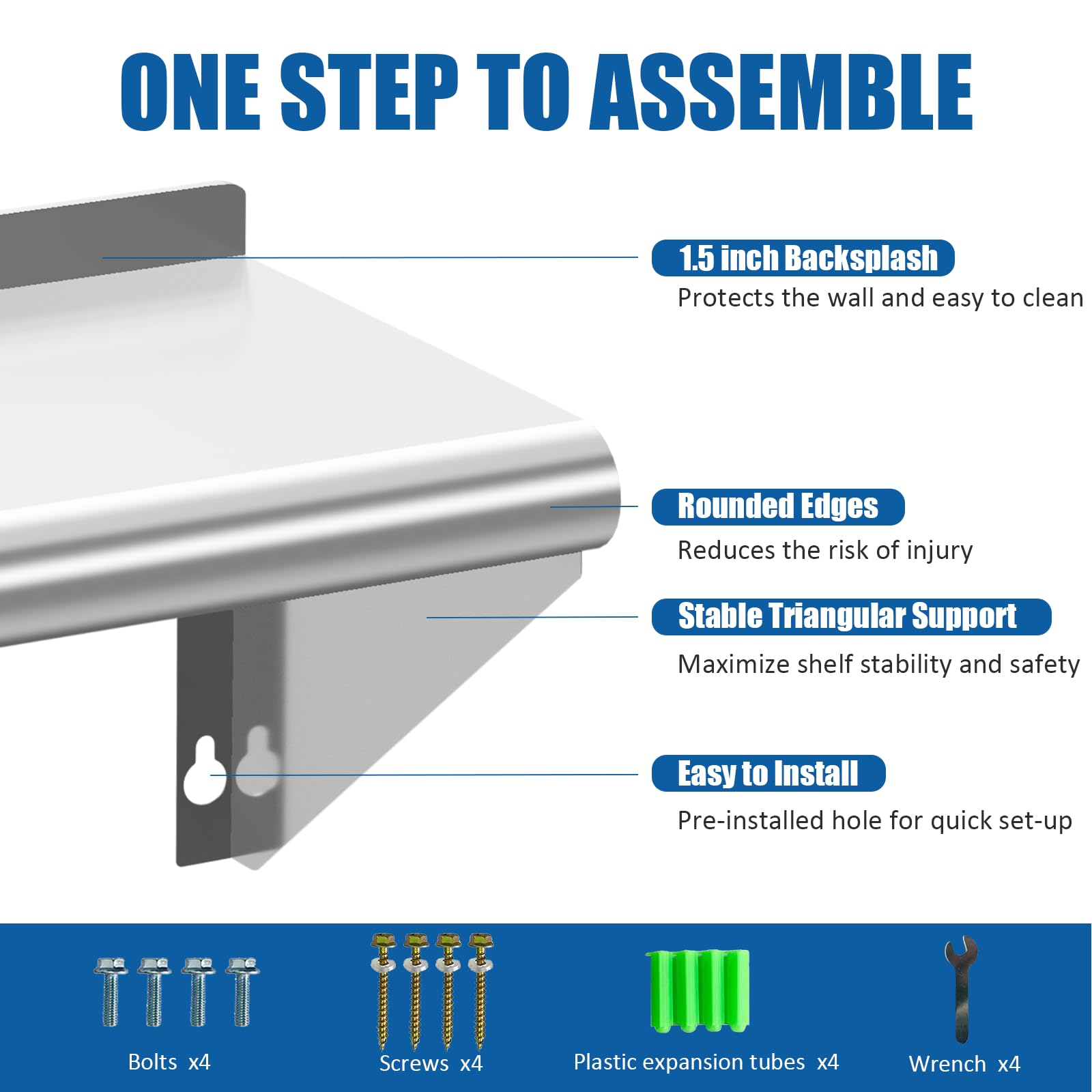 ONE STEP TO ASSEMBLE

1.5 inch Backsplash
Protects the wall and easy to clean

Rounded Edges
Reduces the risk of injury

Stable Triangular Support
Maximize shelf stability and safety

Easy to Install
Pre-installed hole for quick set-up

Bolts x4

Screws x4

Plastic expansion tubes x4

Wrench x4