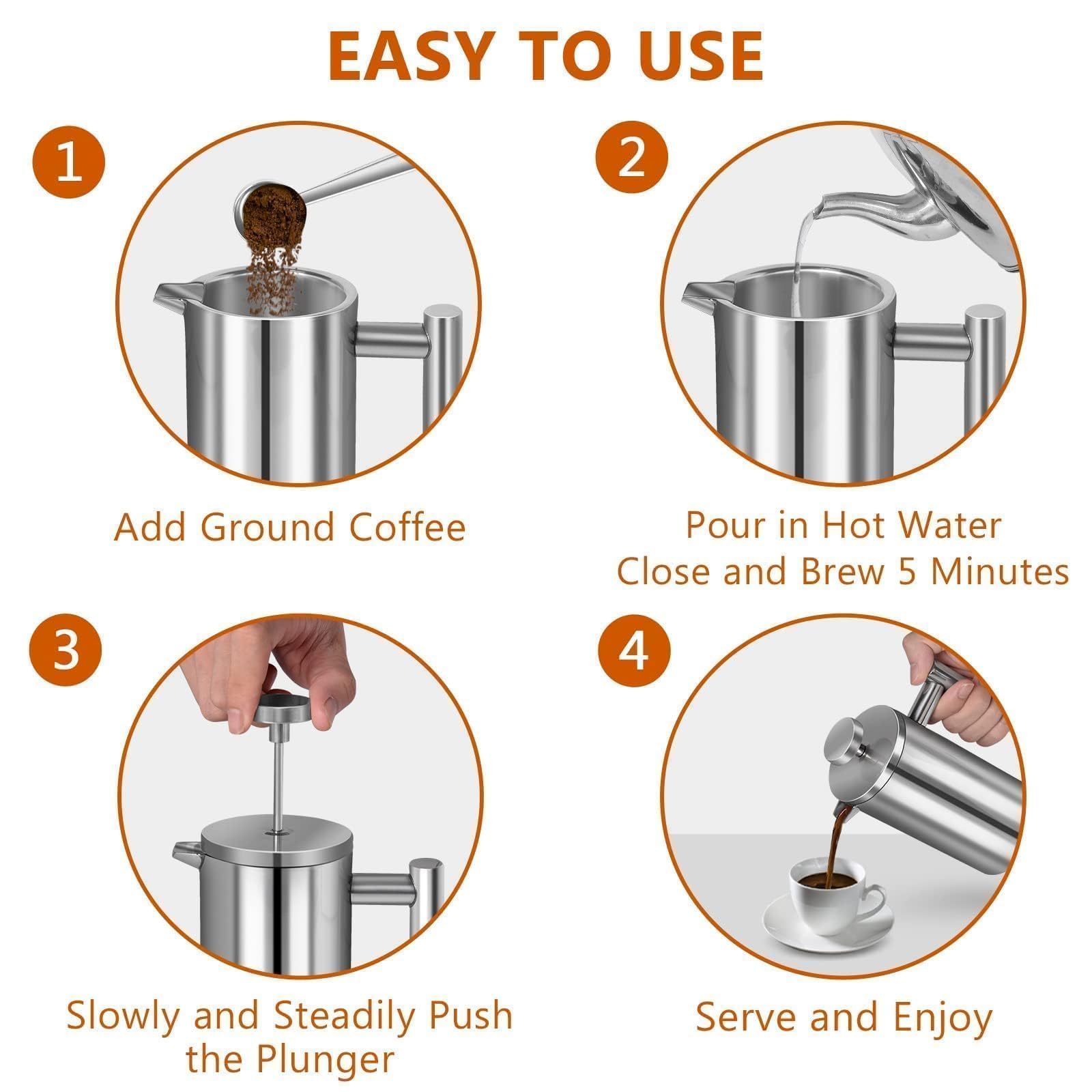 EASY TO USE

1

Add Ground Coffee

2

Pour in Hot Water
Close and Brew 5 Minutes

3

Slowly and Steadily Push the Plunger

4

Serve and Enjoy