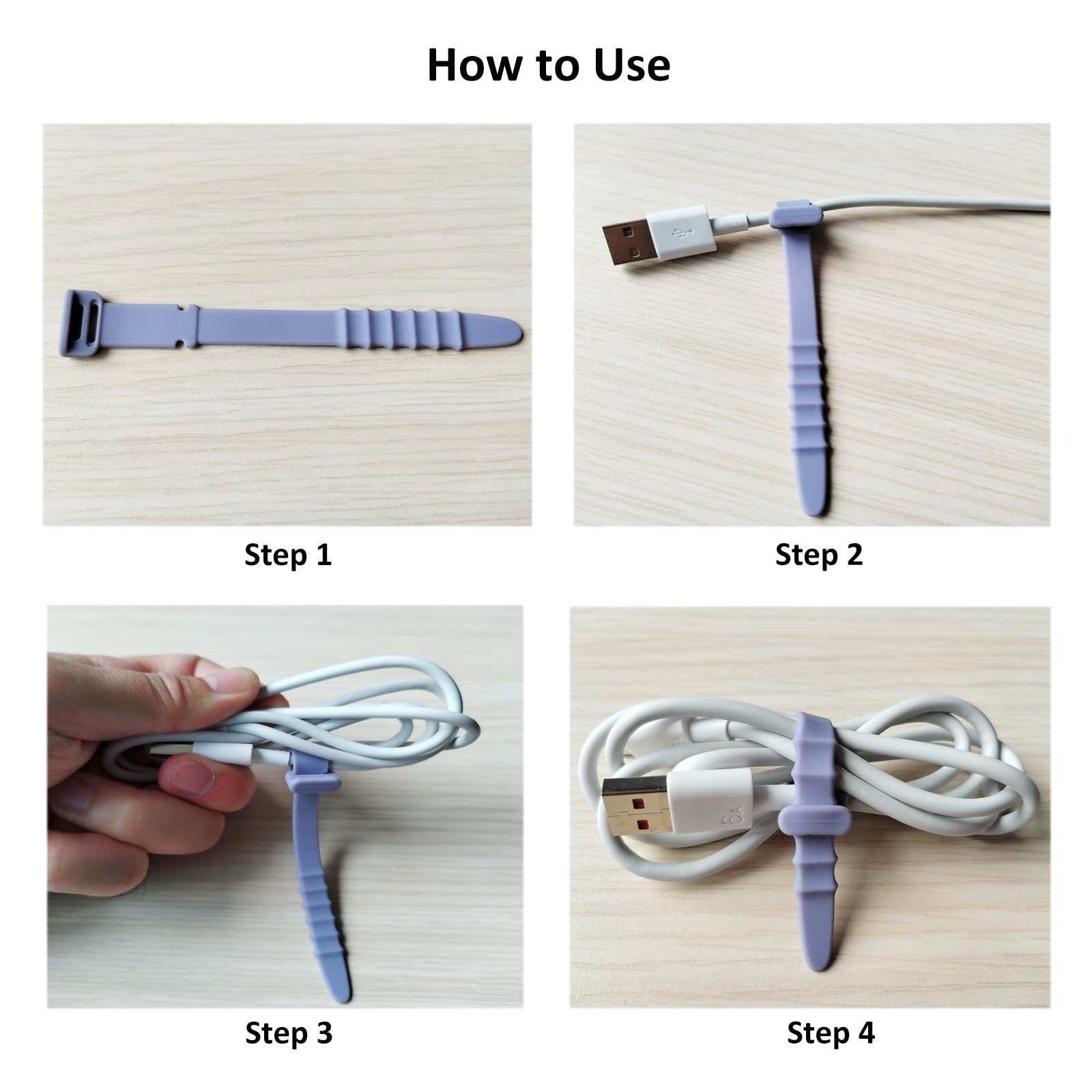 How to Use

Step 1

Step 2

Step 3

6A

Step 4