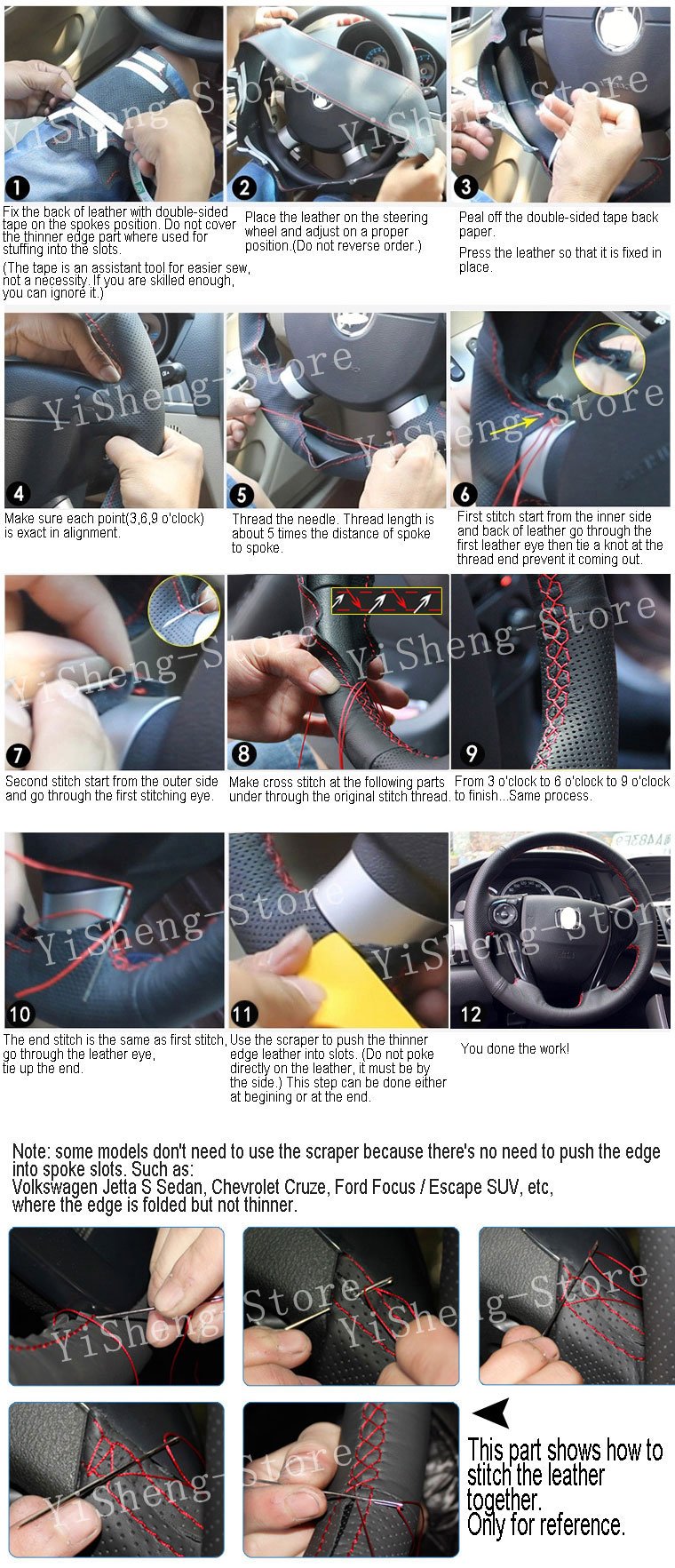 YiSheng-Store

1
Fix the back of leather with double-sided tape on the spokes position. Do not cover the thinner edge part where used for stuffing into the slots.
(The tape is an assistant tool for easier sew, not a necessity. If you are skilled enough, you can ignore it.)

2
Place the leather on the steering wheel and adjust on a proper position.(Do not reverse order.)

3
Peal off the double-sided tape back paper.
Press the leather so that it is fixed in place.

4
Make sure each point(3,6,9 o'clock) is exact in alignment.

5
Thread the needle. Thread length is about 5 times the distance of spoke to spoke.

6
First stitch start from the inner side and back of leather go through the first leather eye then tie a knot at the thread end prevent it coming out.

7
Second stitch start from the outer side and go through the first stitching eye.

8
Make cross stitch at the following parts under through the original stitch thread.

9
From 3 o'clock to 6 o'clock to 9 o'clock to finish...Same process.

10
The end stitch is the same as first stitch, go through the leather eye, tie up the end.

11
Use the scraper to push the thinner edge leather into slots. (Do not poke directly on the leather, it must be by the side.) This step can be done either at begining or at the end.

12
You done the work!

Note: some models don't need to use the scraper because there's no need to push the edge into spoke slots. Such as:
Volkswagen Jetta S Sedan, Chevrolet Cruze, Ford Focus / Escape SUV, etc, where the edge is folded but not thinner.

This part shows how to stitch the leather together.
Only for reference.