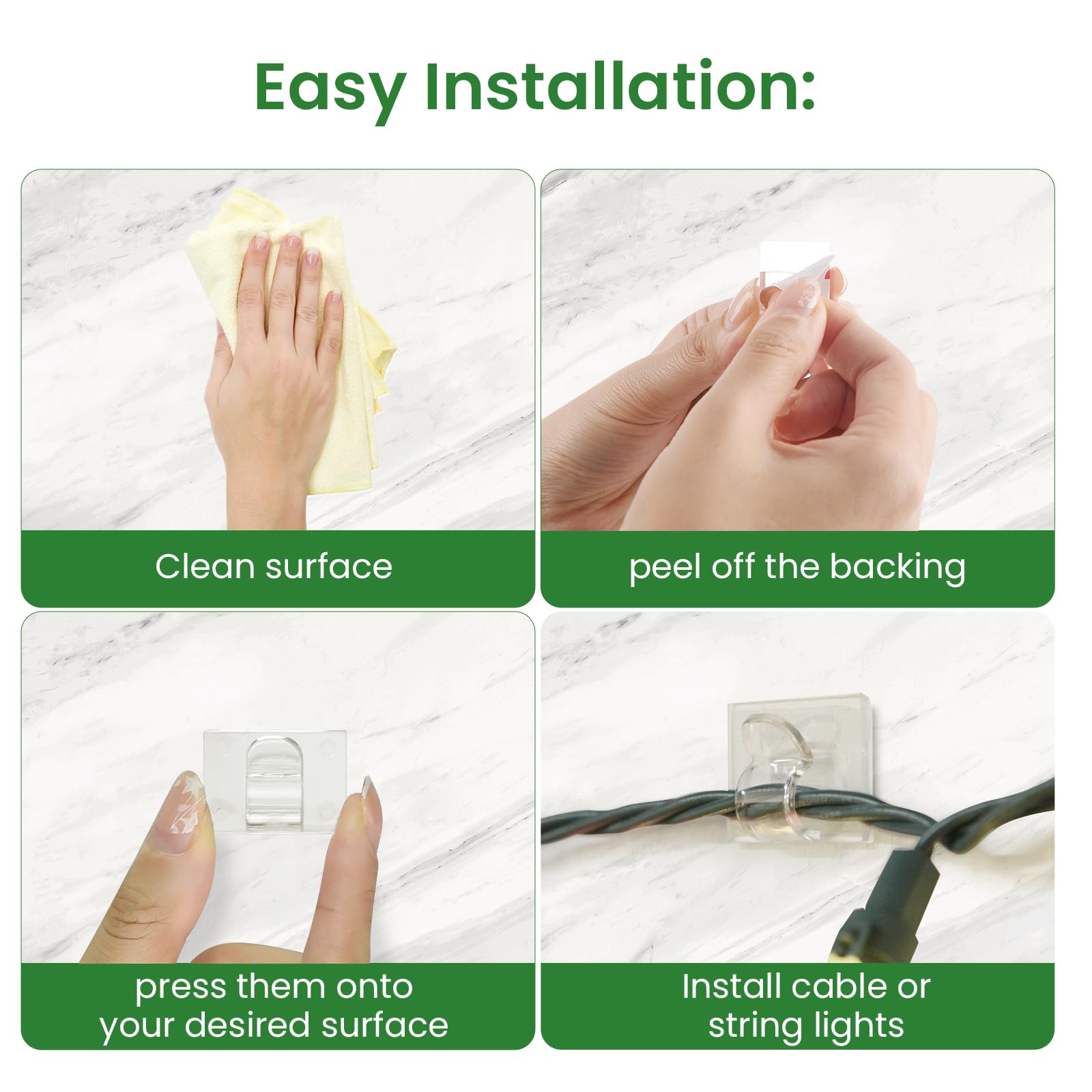 Easy Installation:

Clean surface

peel off the backing

press them onto your desired surface

Install cable or string lights