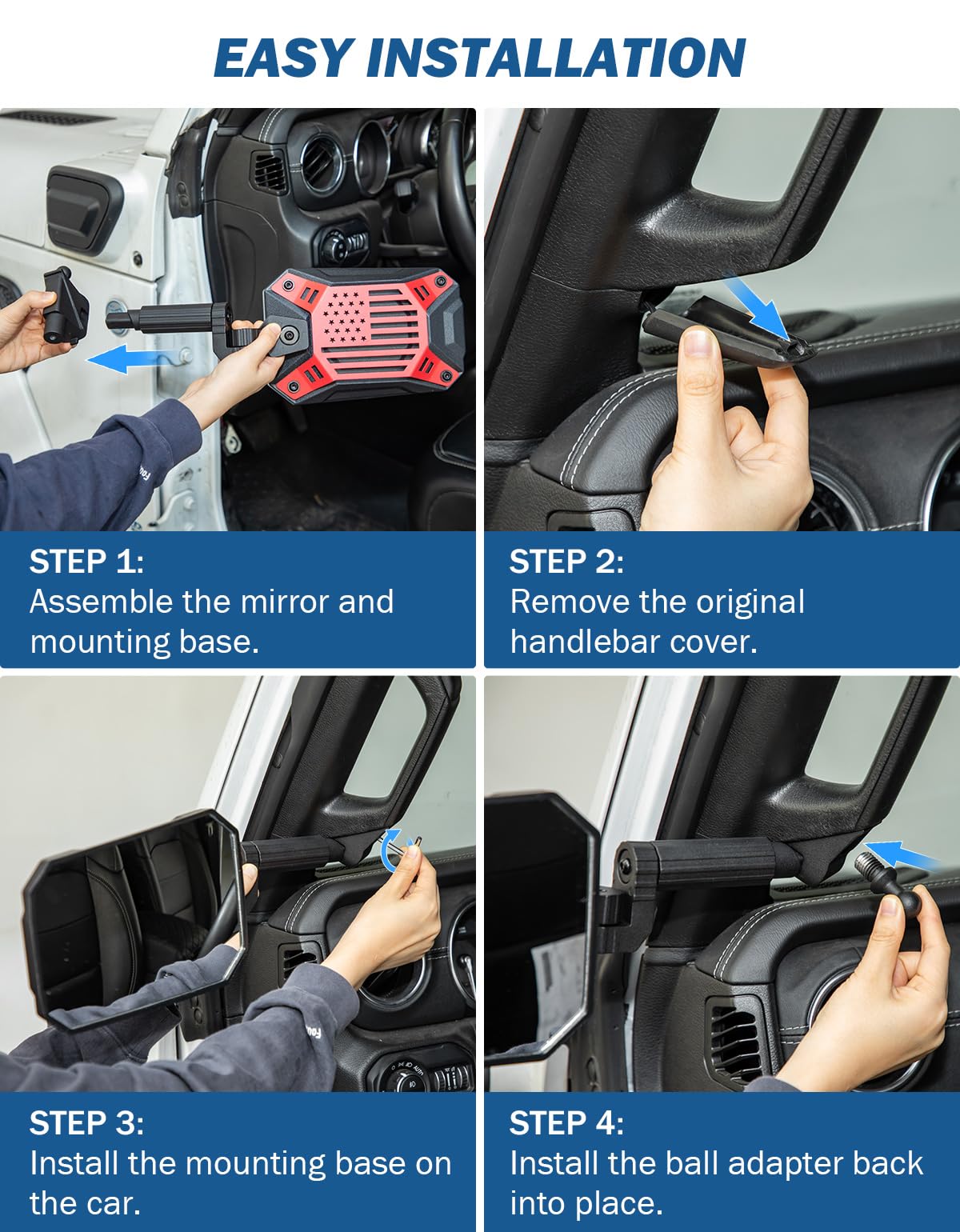 EASY INSTALLATION

STEP 1:
Assemble the mirror and mounting base.

STEP 2:
Remove the original handlebar cover.

STEP 3:
Install the mounting base on the car.

STEP 4:
Install the ball adapter back into place.