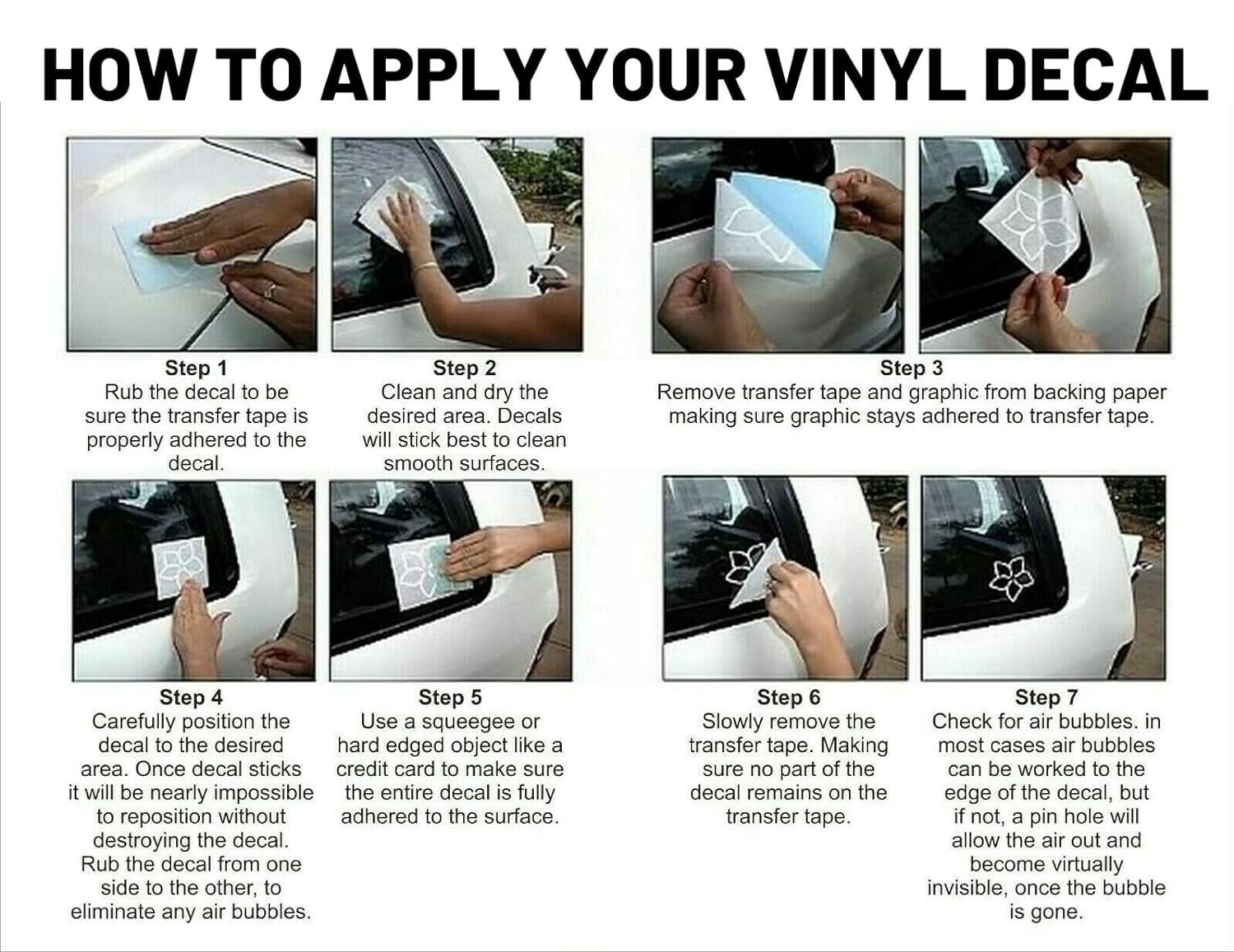 HOW TO APPLY YOUR VINYL DECAL

Step 1
Rub the decal to be sure the transfer tape is properly adhered to the decal.

Step 2
Clean and dry the desired area. Decals will stick best to clean smooth surfaces.

Step 3
Remove transfer tape and graphic from backing paper making sure graphic stays adhered to transfer tape.

Step 4
Carefully position the decal to the desired area. Once decal sticks it will be nearly impossible to reposition without destroying the decal. Rub the decal from one side to the other, to eliminate any air bubbles.

Step 5
Use a squeegee or hard edged object like a credit card to make sure the entire decal is fully adhered to the surface.

Step 6
Slowly remove the transfer tape. Making sure no part of the decal remains on the transfer tape.

Step 7
Check for air bubbles. in most cases air bubbles can be worked to the edge of the decal, but if not, a pin hole will allow the air out and become virtually invisible, once the bubble is gone.