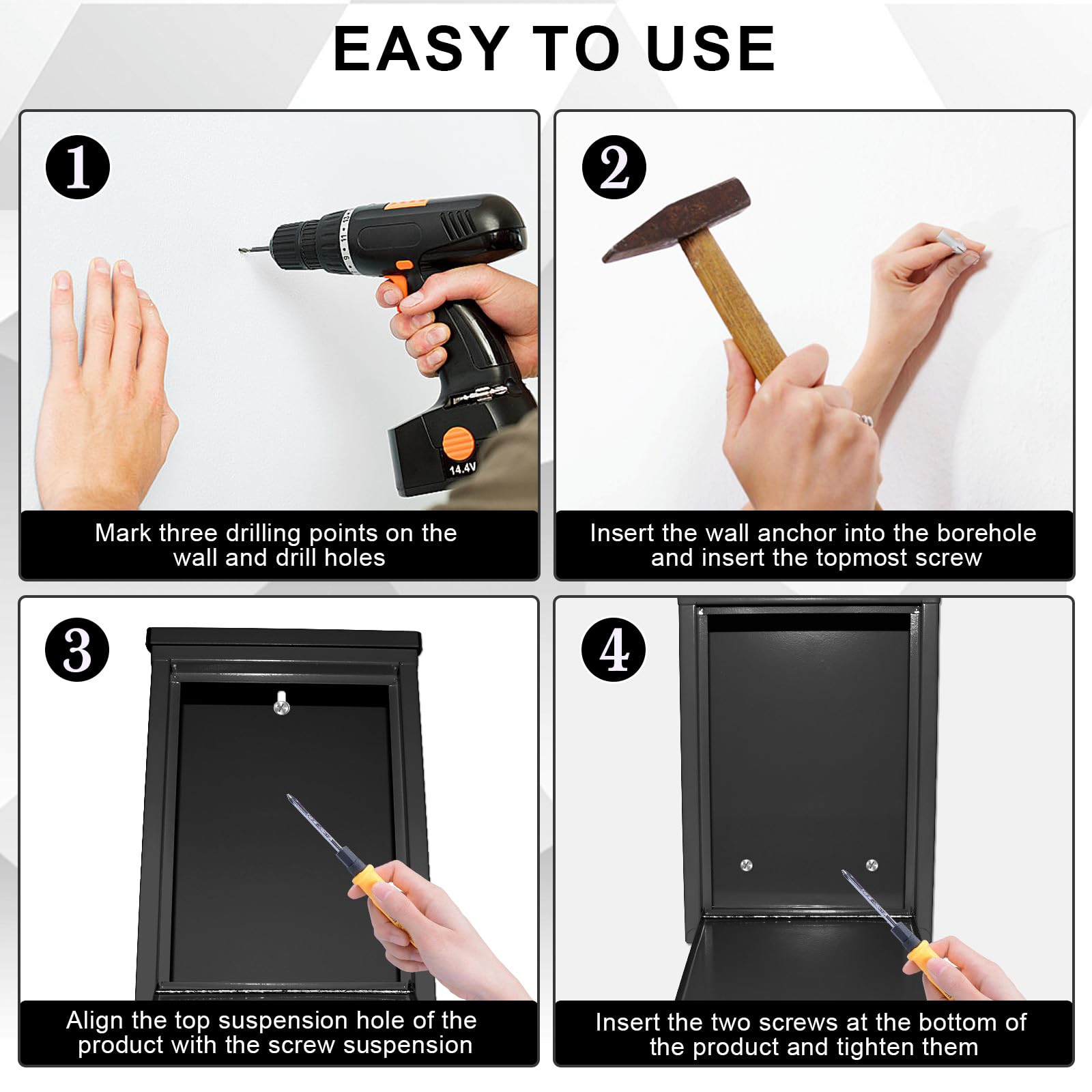 EASY TO USE

1

14.4V

Mark three drilling points on the wall and drill holes

2

Insert the wall anchor into the borehole and insert the topmost screw

3

Align the top suspension hole of the product with the screw suspension

4

Insert the two screws at the bottom of the product and tighten them