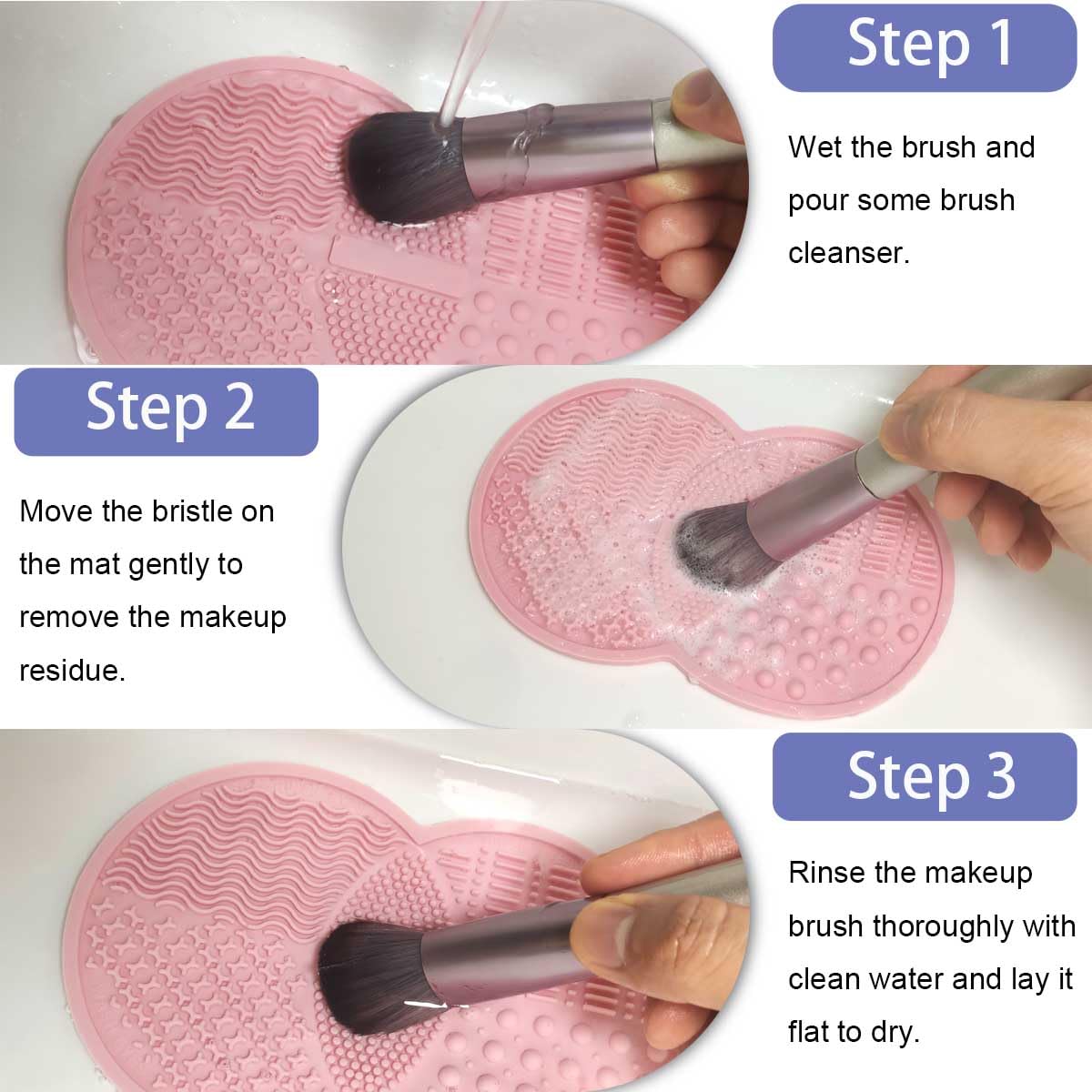 Step 1

Wet the brush and pour some brush cleanser.

Step 2

Move the bristle on the mat gently to remove the makeup residue.

Step 3

Rinse the makeup brush thoroughly with clean water and lay it flat to dry.