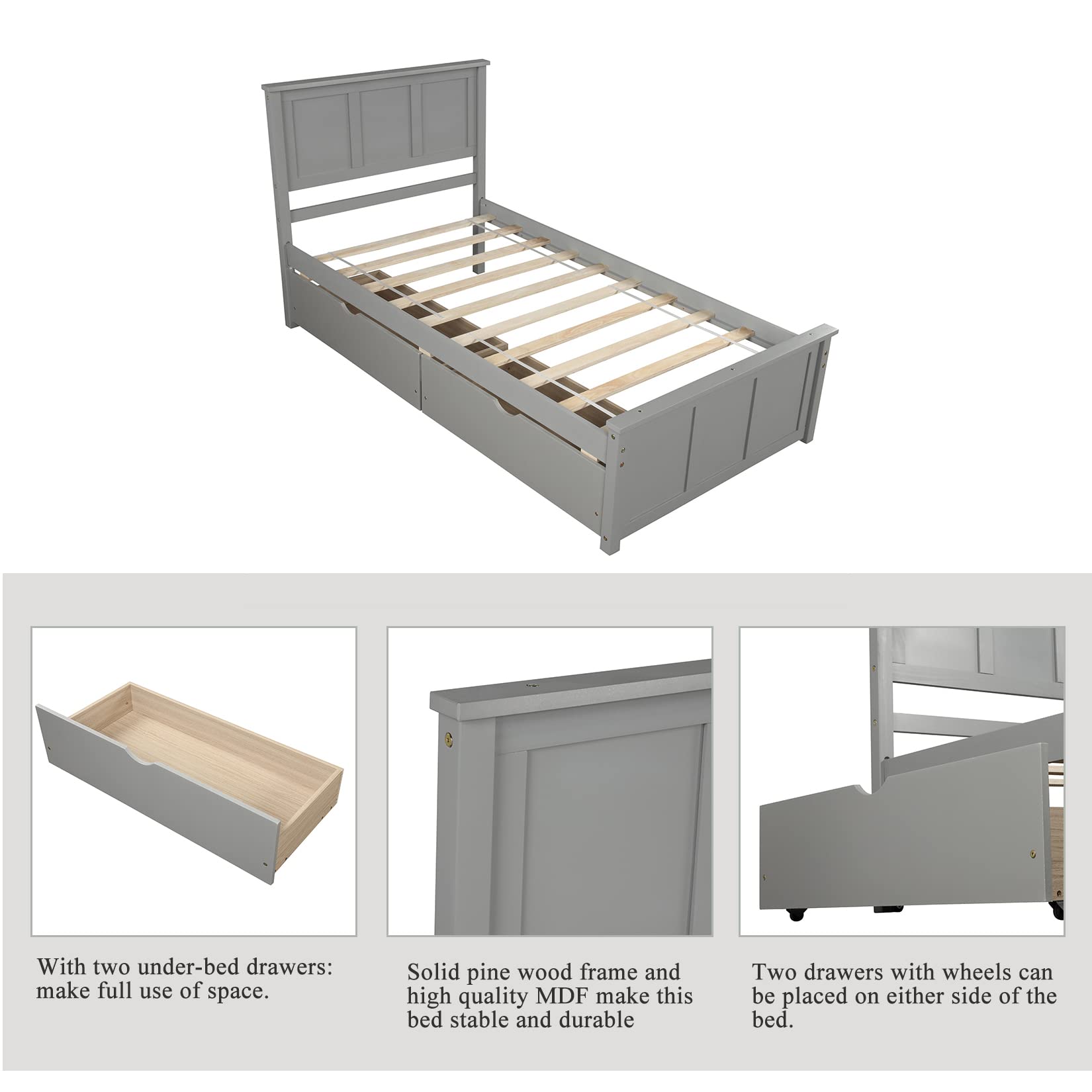 With two under-bed drawers: make full use of space.

Solid pine wood frame and high quality MDF make this bed stable and durable

Two drawers with wheels can be placed on either side of the bed.