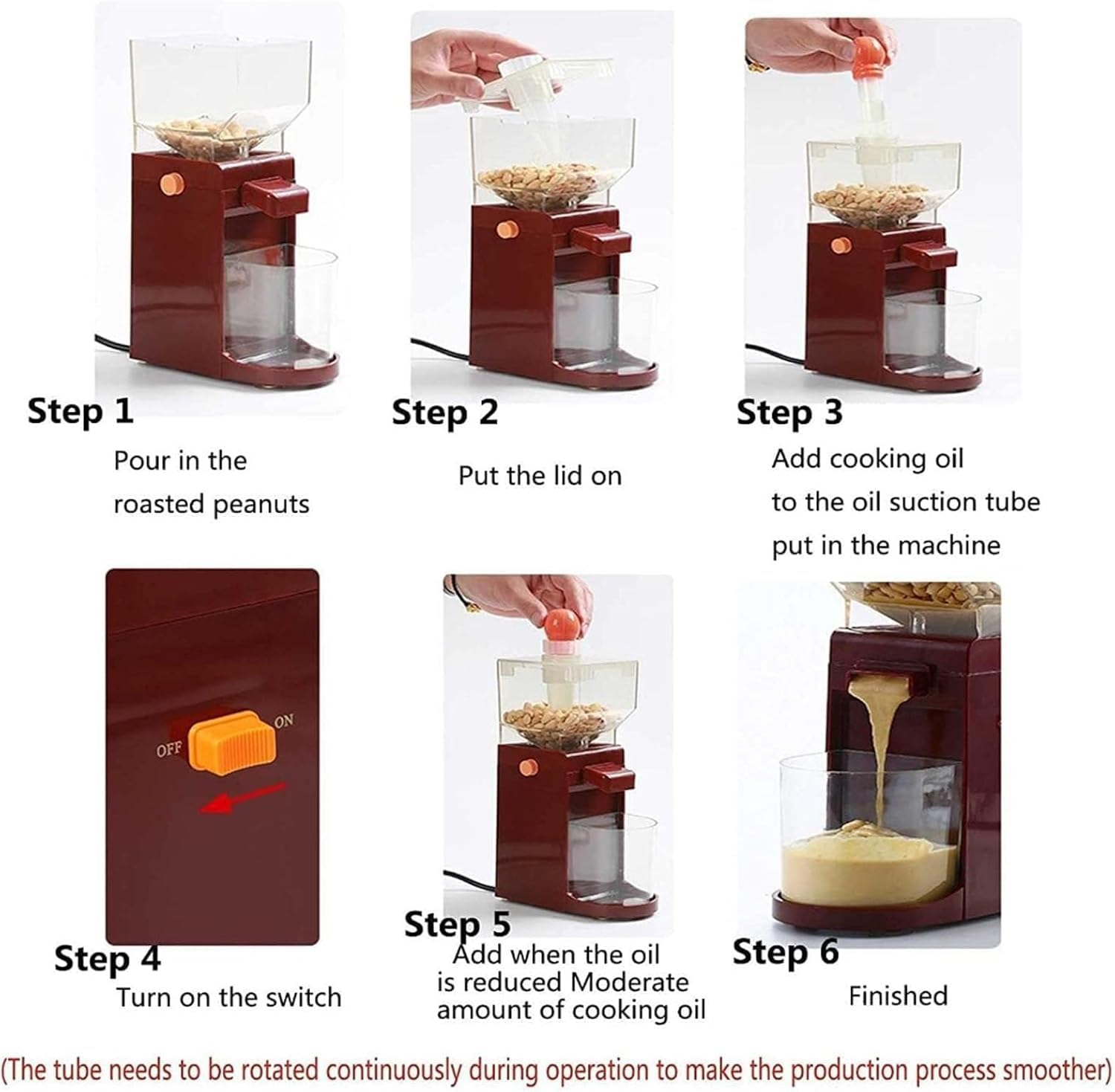 Step 1
Pour in the roasted peanuts

Step 2
Put the lid on

Step 3
Add cooking oil to the oil suction tube put in the machine

OFF ON

Step 4
Turn on the switch

Step 5
Add when the oil is reduced Moderate amount of cooking oil

Step 6
Finished

(The tube needs to be rotated continuously during operation to make the production process smoother)