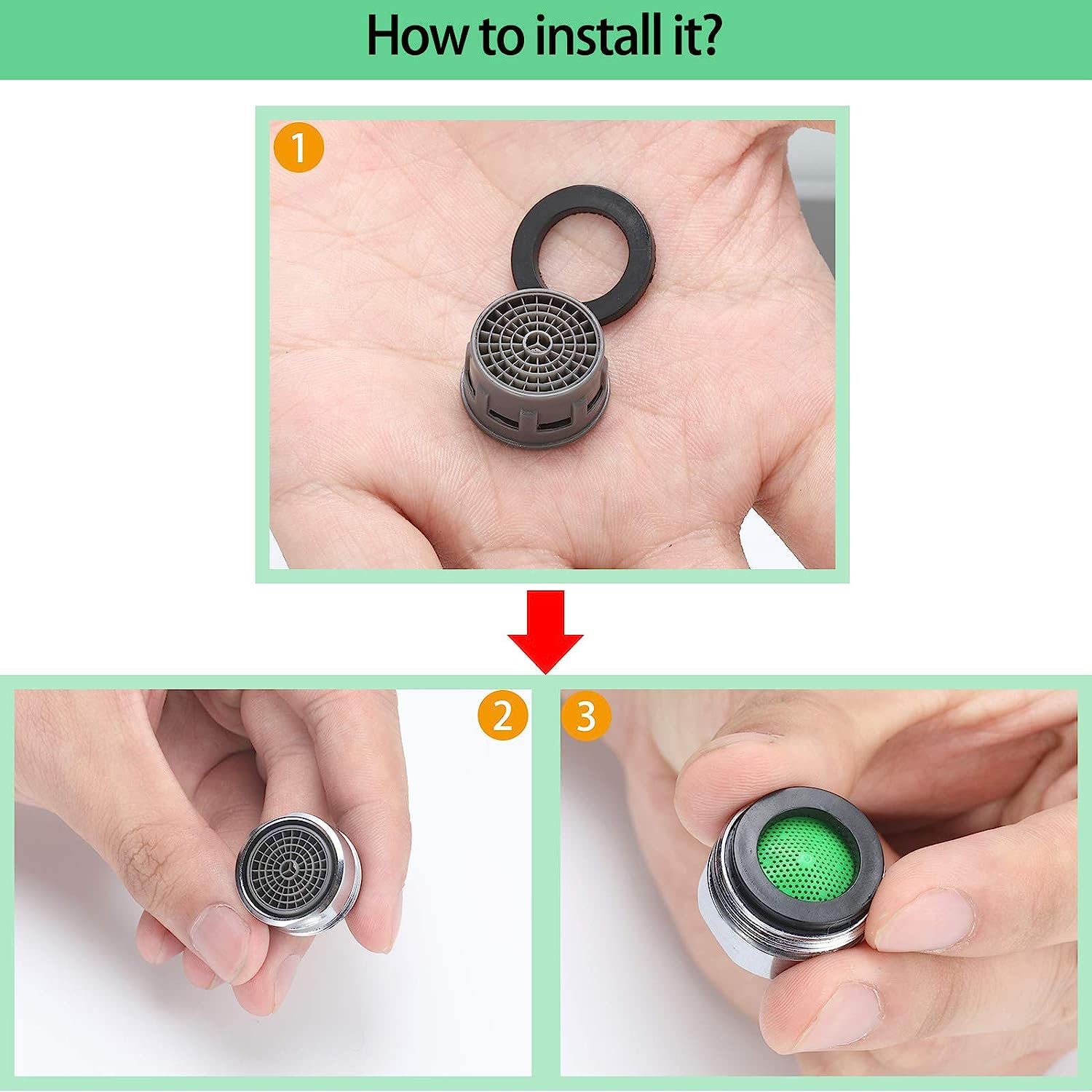 How to install it?

1

2

3