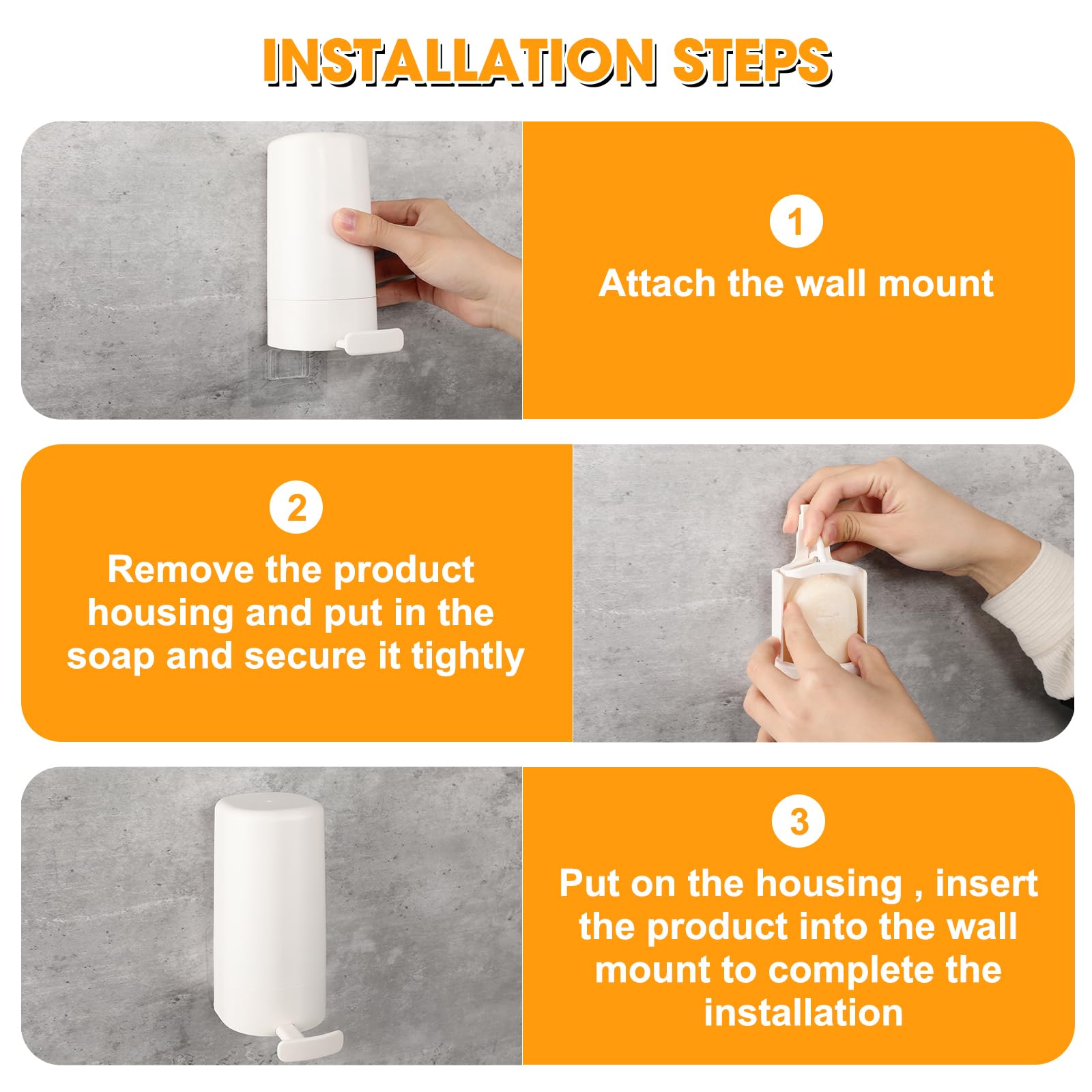 INSTALLATION STEPS

1
Attach the wall mount

2
Remove the product housing and put in the soap and secure it tightly

3
Put on the housing , insert the product into the wall mount to complete the installation